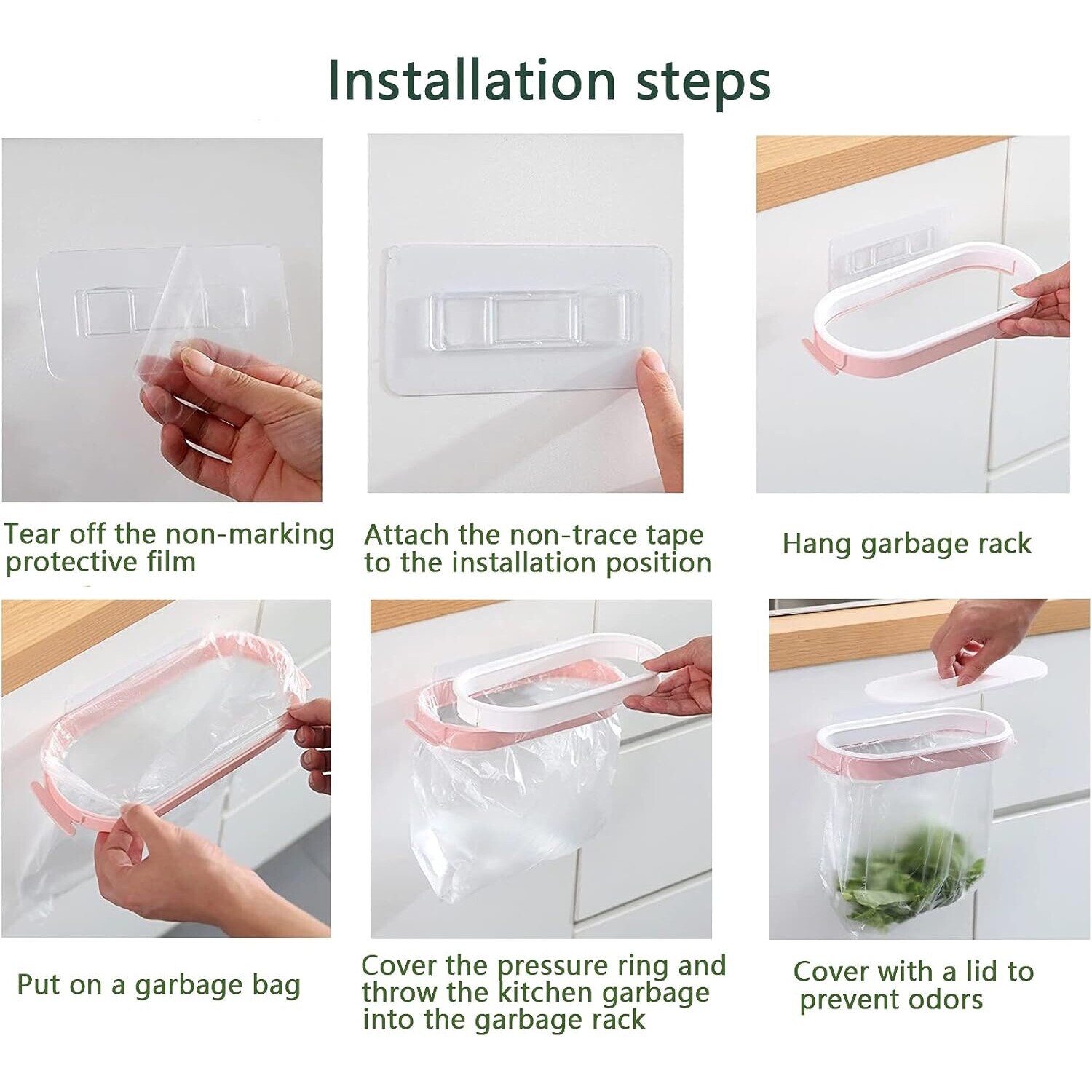 Installation steps

Tear off the non-marking protective film

Attach the non-trace tape to the installation position

Hang garbage rack

Put on a garbage bag

Cover the pressure ring and throw the kitchen garbage into the garbage rack

Cover with a lid to prevent odors