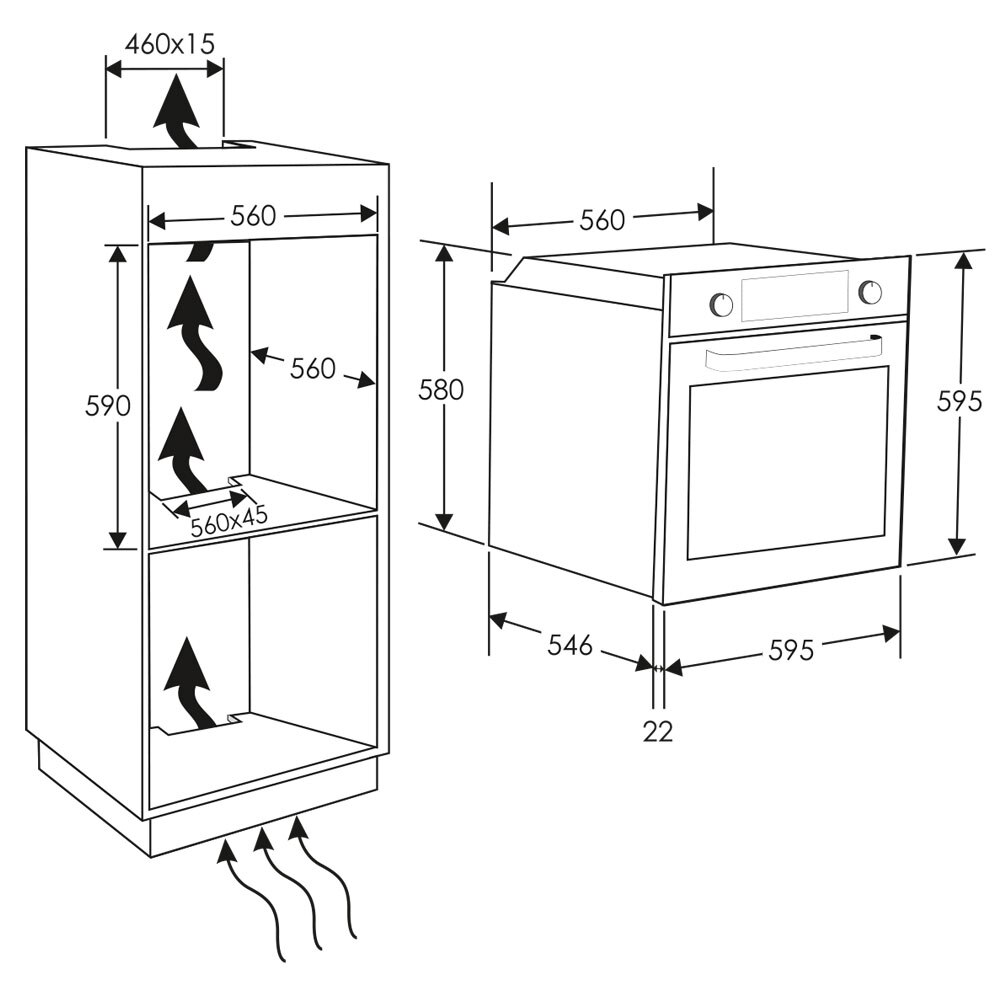 460x15

560

590

560

560x45

560

580

595

546

595

22