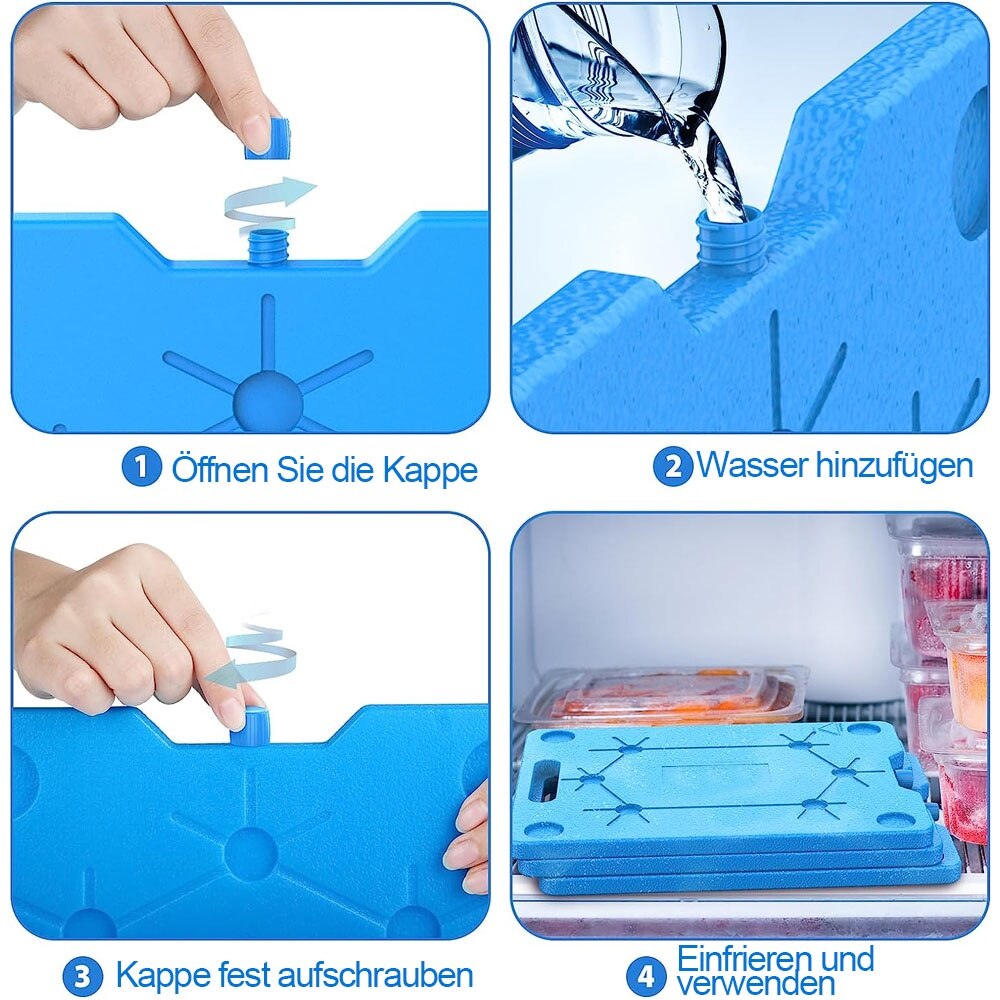 1 Öffnen Sie die Kappe

2 Wasser hinzufügen

3 Kappe fest aufschrauben

4 Einfrieren und verwenden