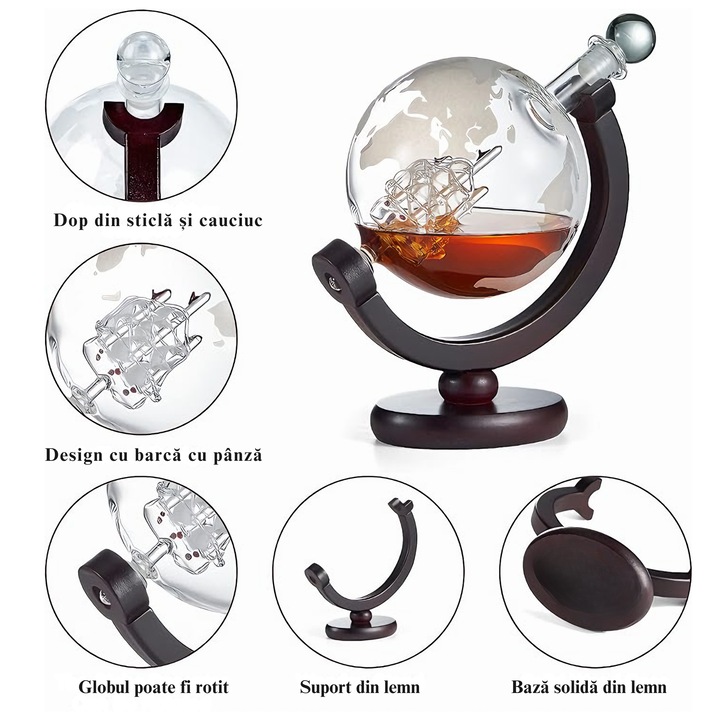 Dop din sticlă și cauciuc

Design cu barcă cu pânză

Globul poate fi rotit

Suport din lemn

Bază solidă din lemn