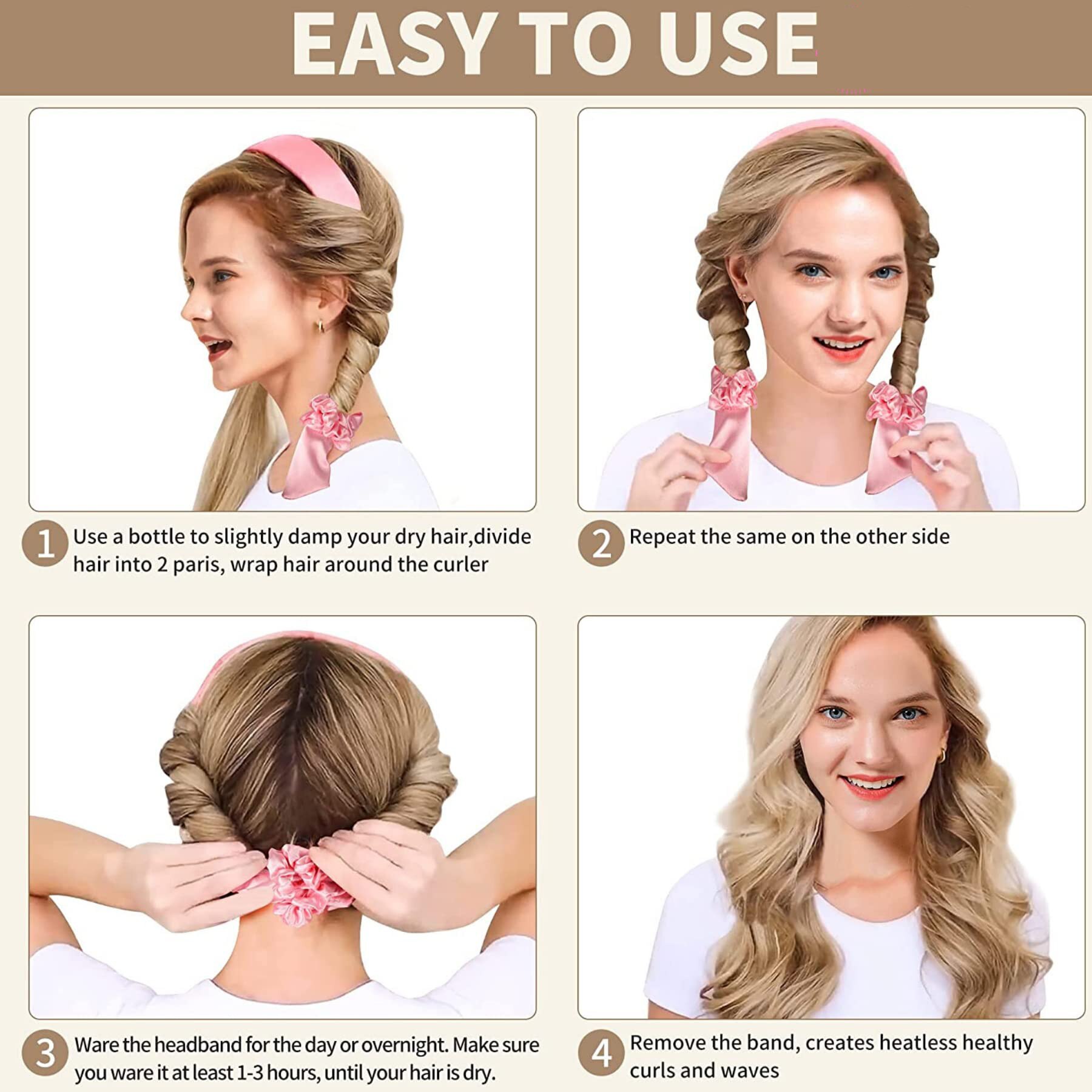 EASY TO USE

1 Use a bottle to slightly damp your dry hair,divide hair into 2 paris, wrap hair around the curler

2 Repeat the same on the other side

3 Ware the headband for the day or overnight. Make sure you ware it at least 1-3 hours, until your hair is dry.

4 Remove the band, creates heatless healthy curls and waves