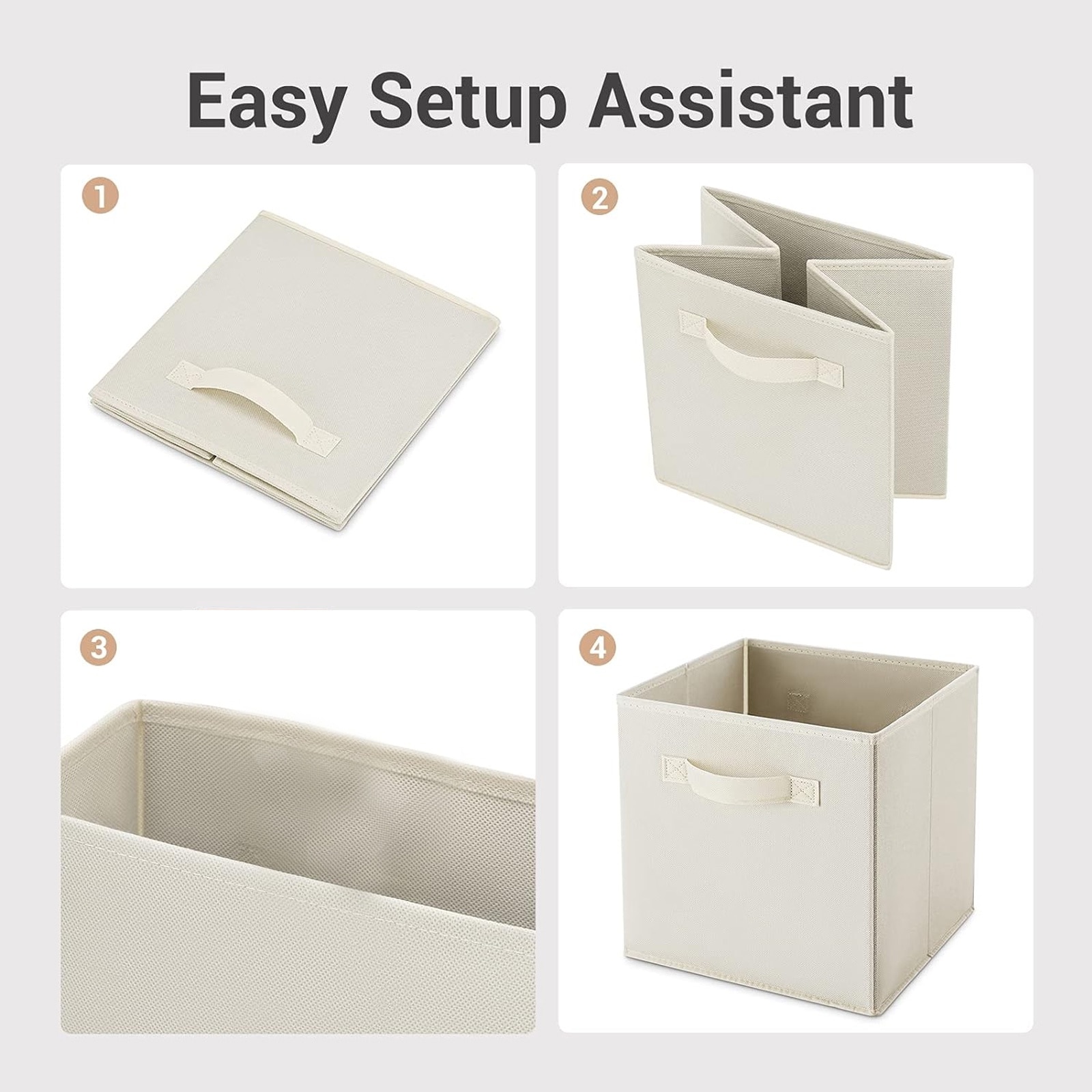 Easy Setup Assistant

1

2

3

4