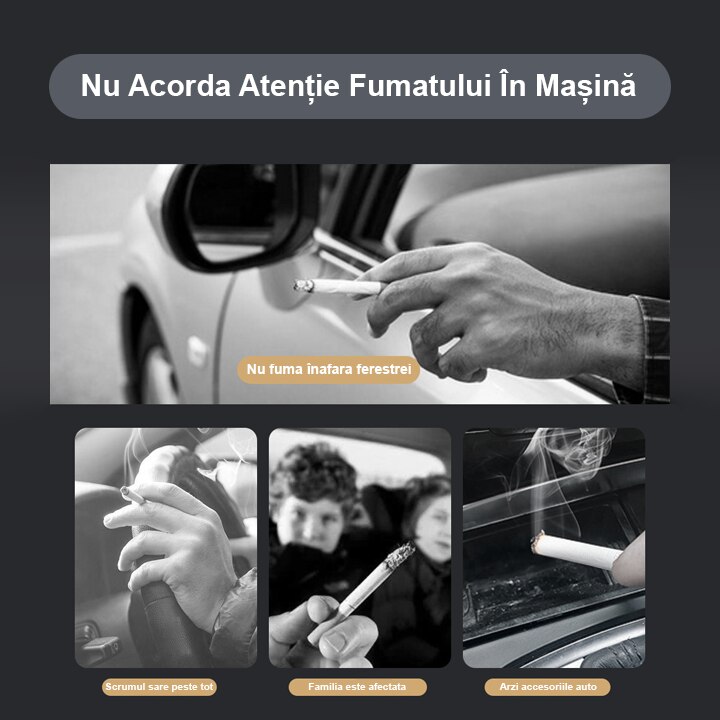 Nu Acorda Atenție Fumatului În Mașină

Nu fuma înafara ferestrei

Scrumul sare peste tot

Familia este afectata

Arzi accesoriile auto