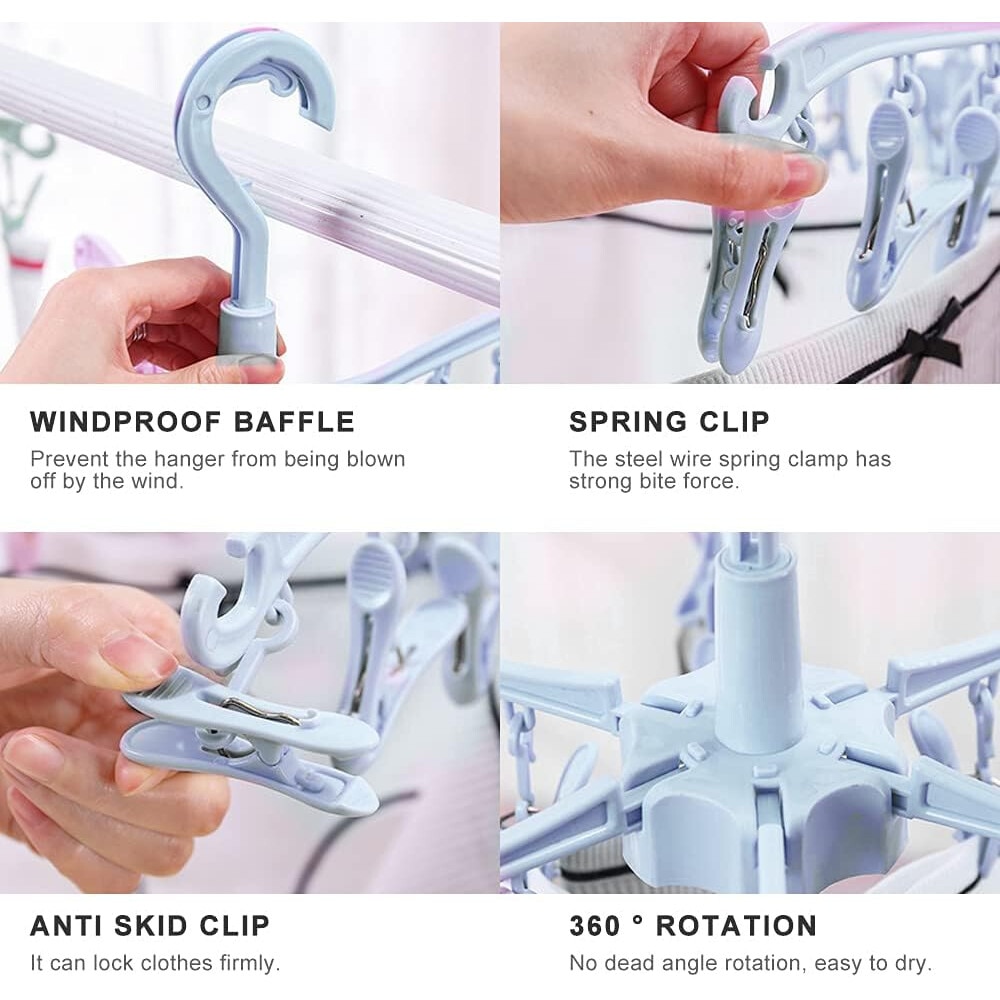 WINDPROOF BAFFLE
Prevent the hanger from being blown off by the wind.

SPRING CLIP
The steel wire spring clamp has strong bite force.

ANTI SKID CLIP
It can lock clothes firmly.

360 ° ROTATION
No dead angle rotation, easy to dry.