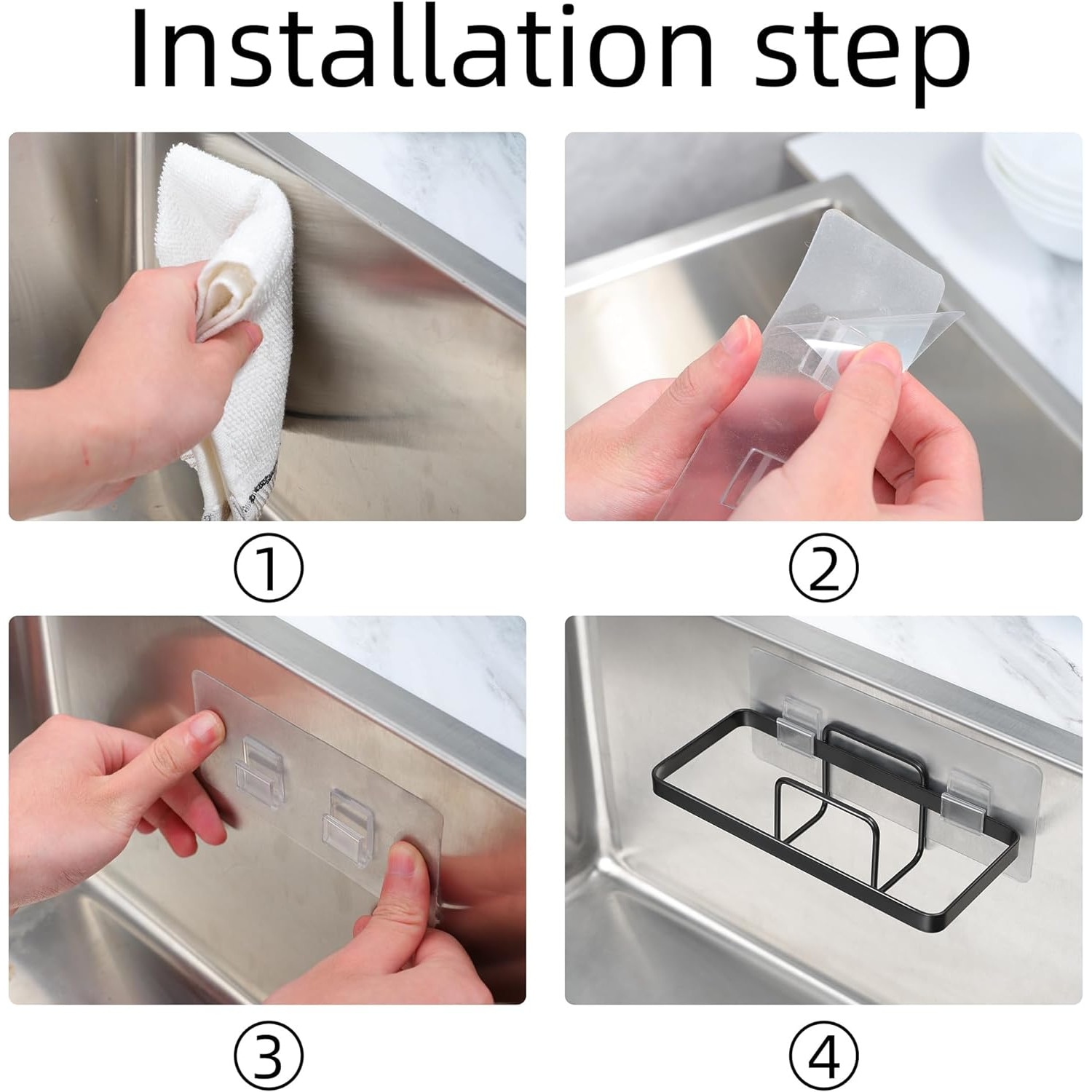 Installation step

①

②

③

④