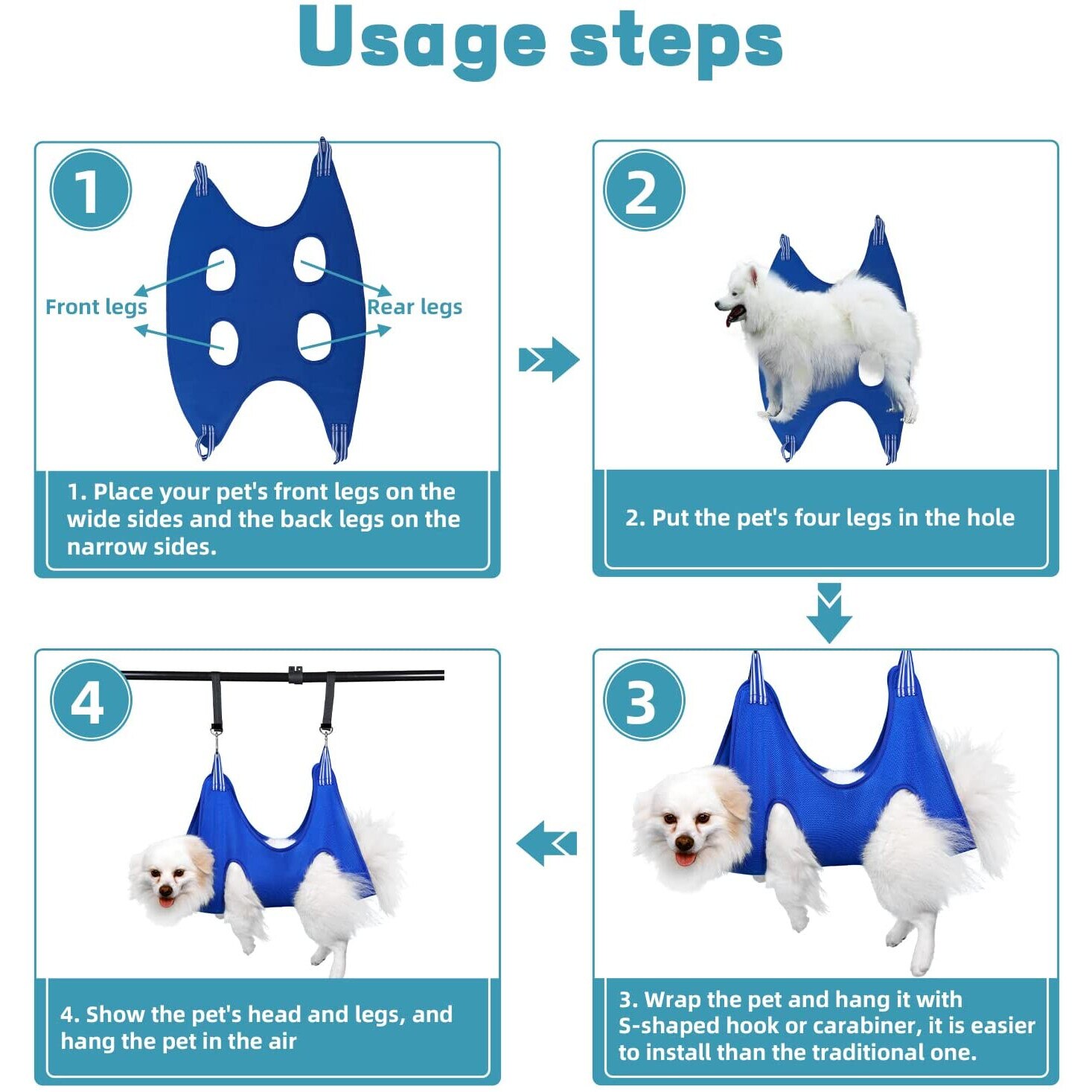 Usage steps

1

Front legs

Rear legs

1. Place your pet's front legs on the wide sides and the back legs on the narrow sides.

2

2. Put the pet's four legs in the hole

3

3. Wrap the pet and hang it with S-shaped hook or carabiner, it is easier to install than the traditional one.

4

4. Show the pet's head and legs, and hang the pet in the air