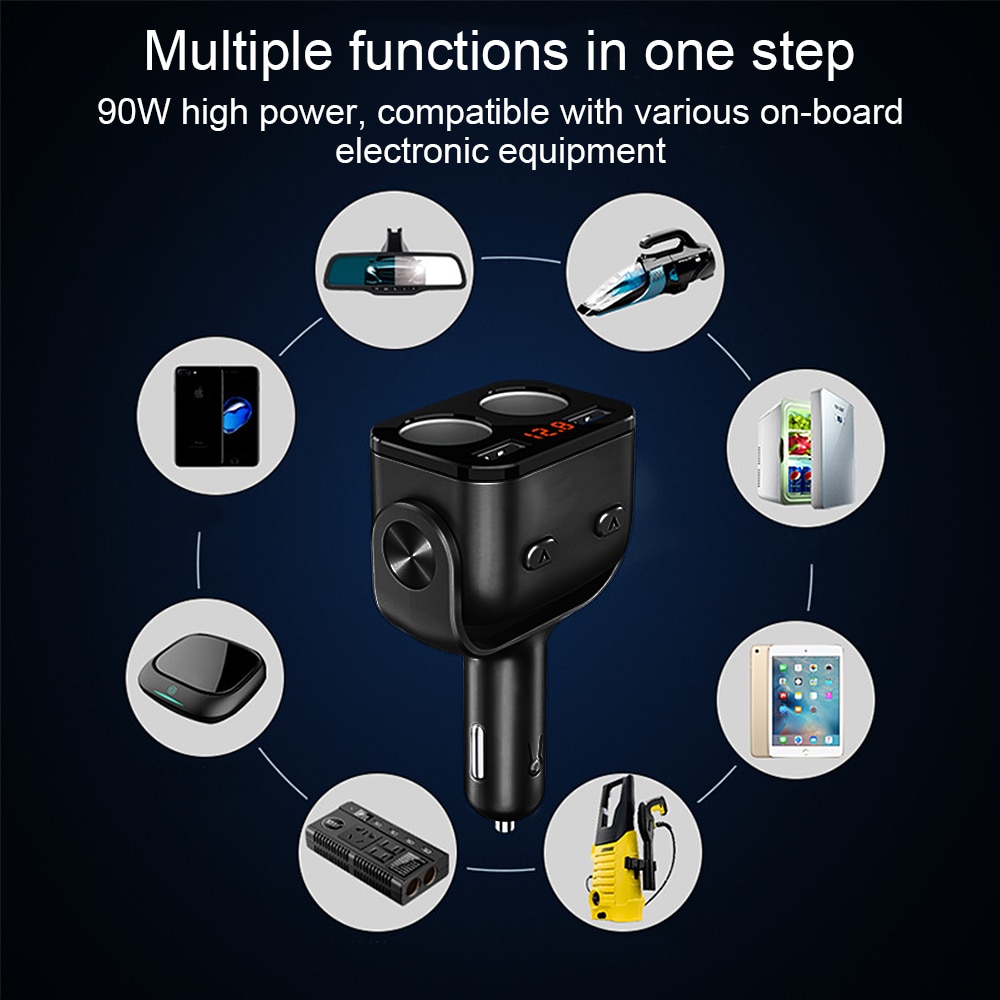 Multiple functions in one step

90W high power, compatible with various on-board electronic equipment

12.8