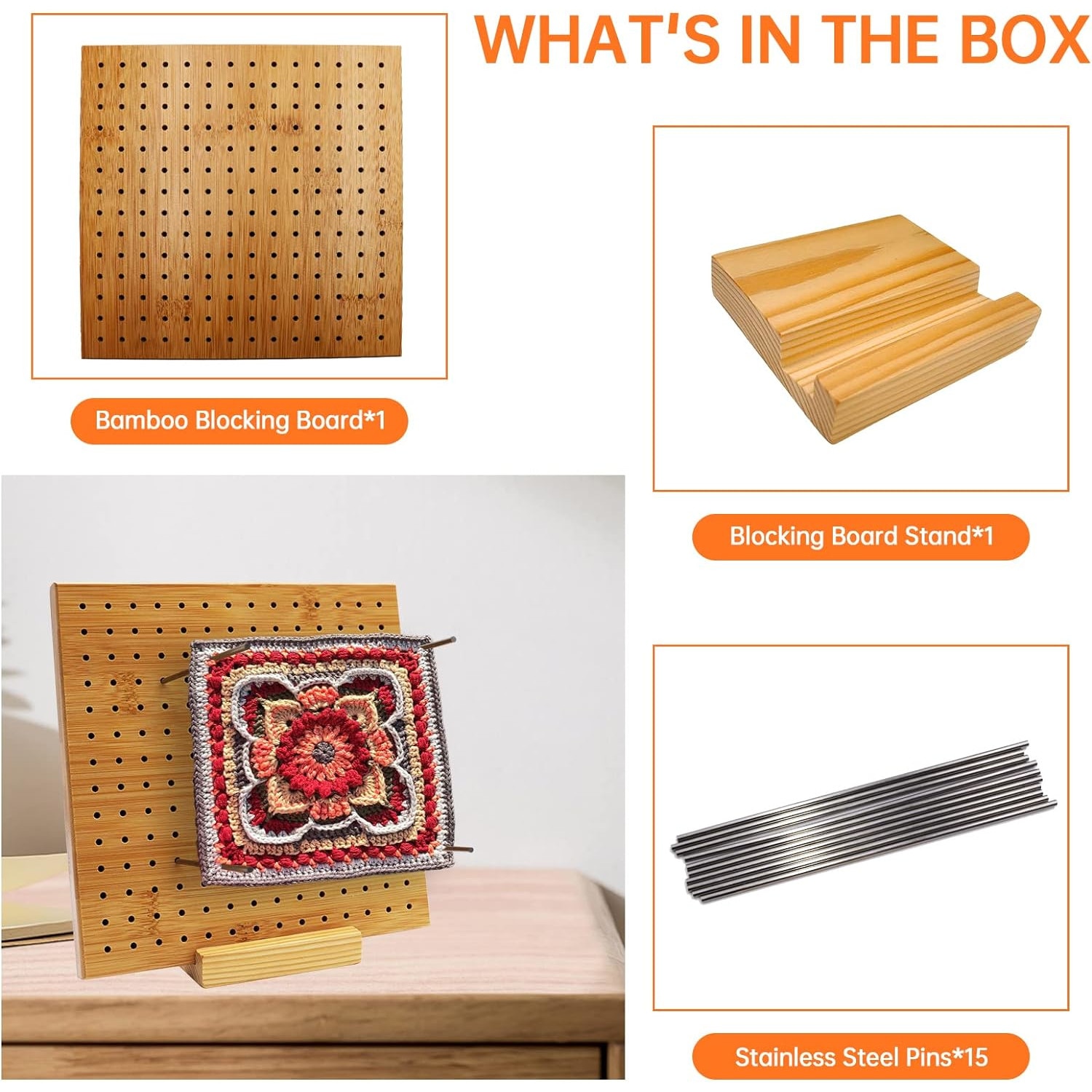 WHAT'S IN THE BOX

Bamboo Blocking Board*1

Blocking Board Stand*1

Stainless Steel Pins*15