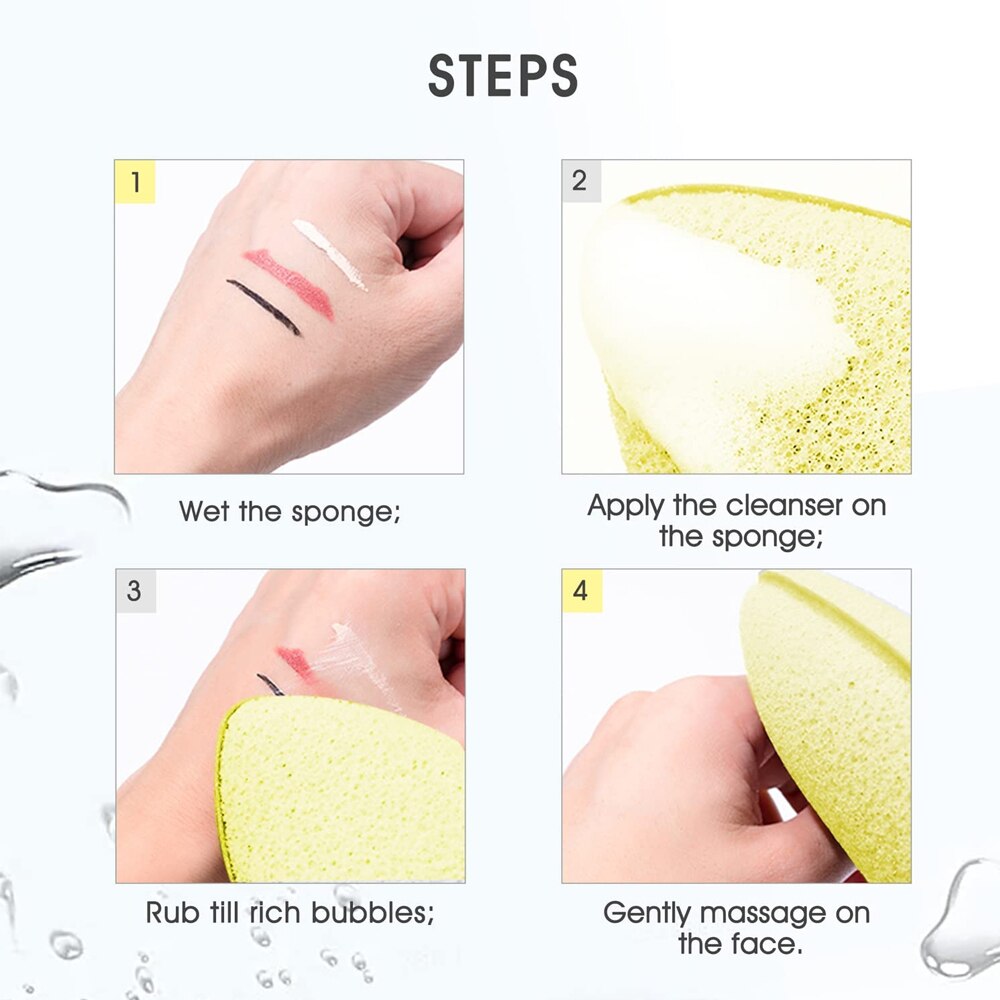 STEPS

1

Wet the sponge;

2

Apply the cleanser on the sponge;

3

Rub till rich bubbles;

4

Gently massage on the face.