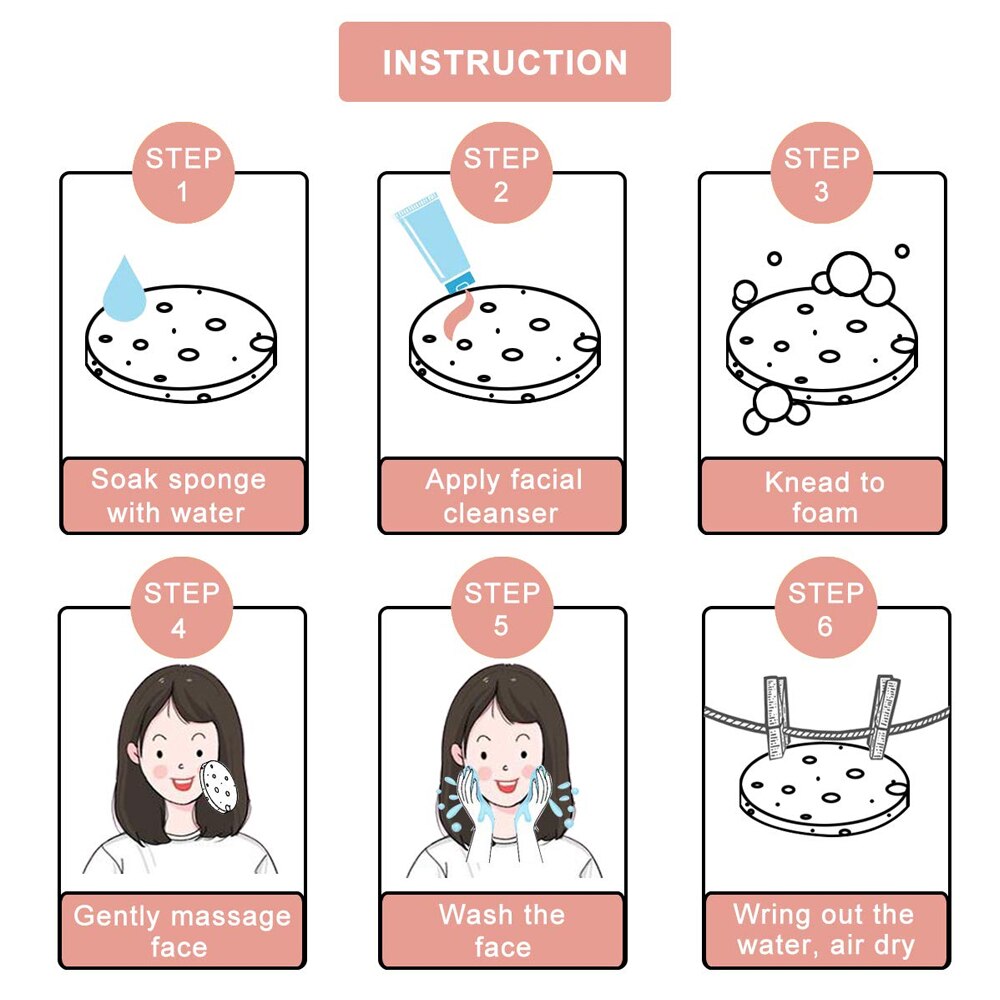 INSTRUCTION

STEP 1
Soak sponge with water

STEP 2
Apply facial cleanser

STEP 3
Knead to foam

STEP 4
Gently massage face

STEP 5
Wash the face

STEP 6
Wring out the water, air dry