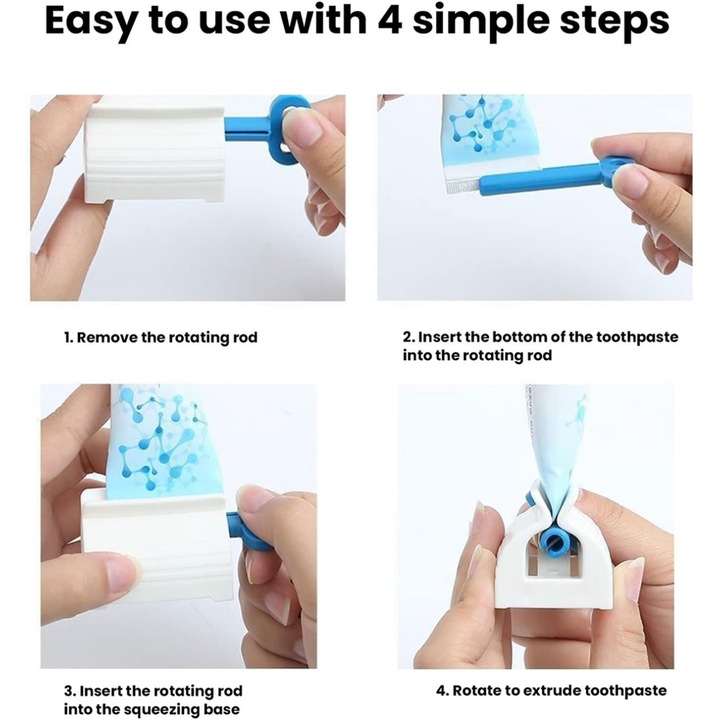 Easy to use with 4 simple steps

1. Remove the rotating rod

2. Insert the bottom of the toothpaste into the rotating rod

3. Insert the rotating rod into the squeezing base

4. Rotate to extrude toothpaste