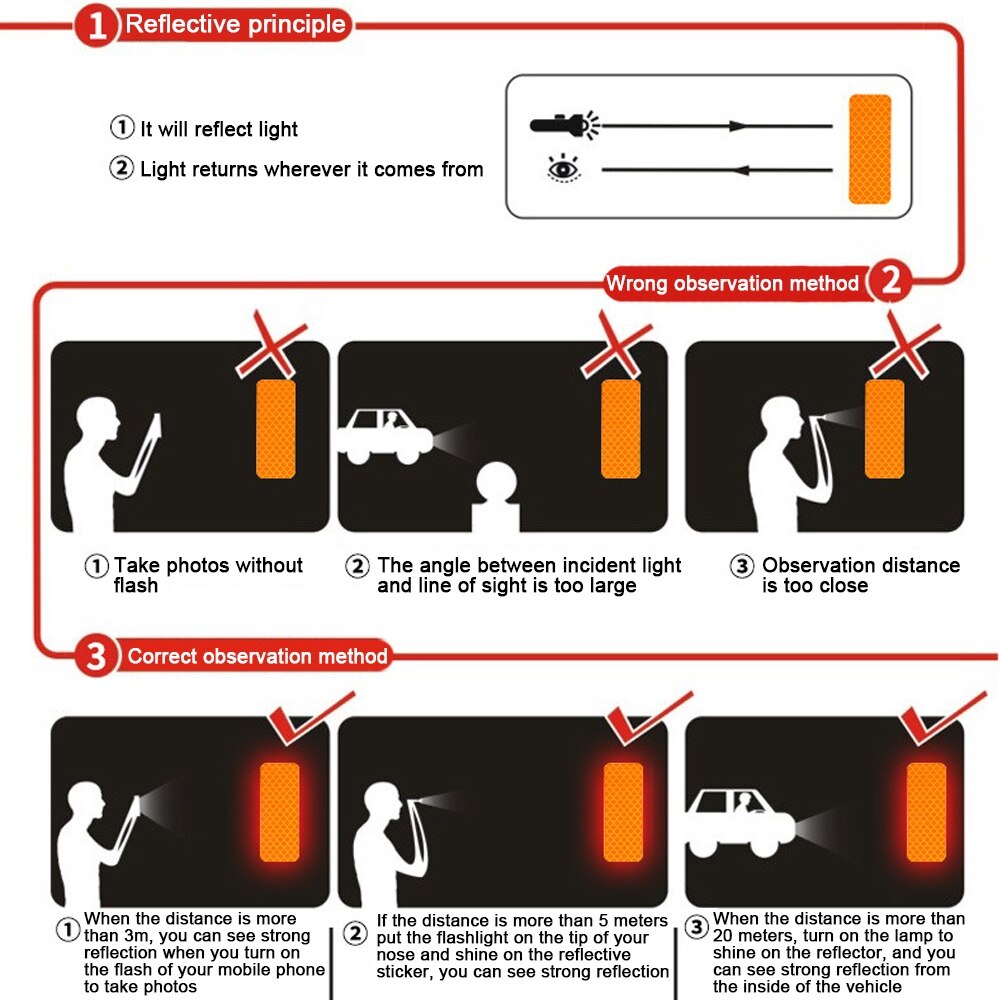 1 Reflective principle

① It will reflect light

② Light returns wherever it comes from

Wrong observation method 2

① Take photos without flash

② The angle between incident light and line of sight is too large

③ Observation distance is too close

3 Correct observation method

① When the distance is more than 3m, you can see strong reflection when you turn on the flash of your mobile phone to take photos

② If the distance is more than 5 meters put the flashlight on the tip of your nose and shine on the reflective sticker, you can see strong reflection

③ When the distance is more than 20 meters, turn on the lamp to shine on the reflector, and you can see strong reflection from the inside of the vehicle