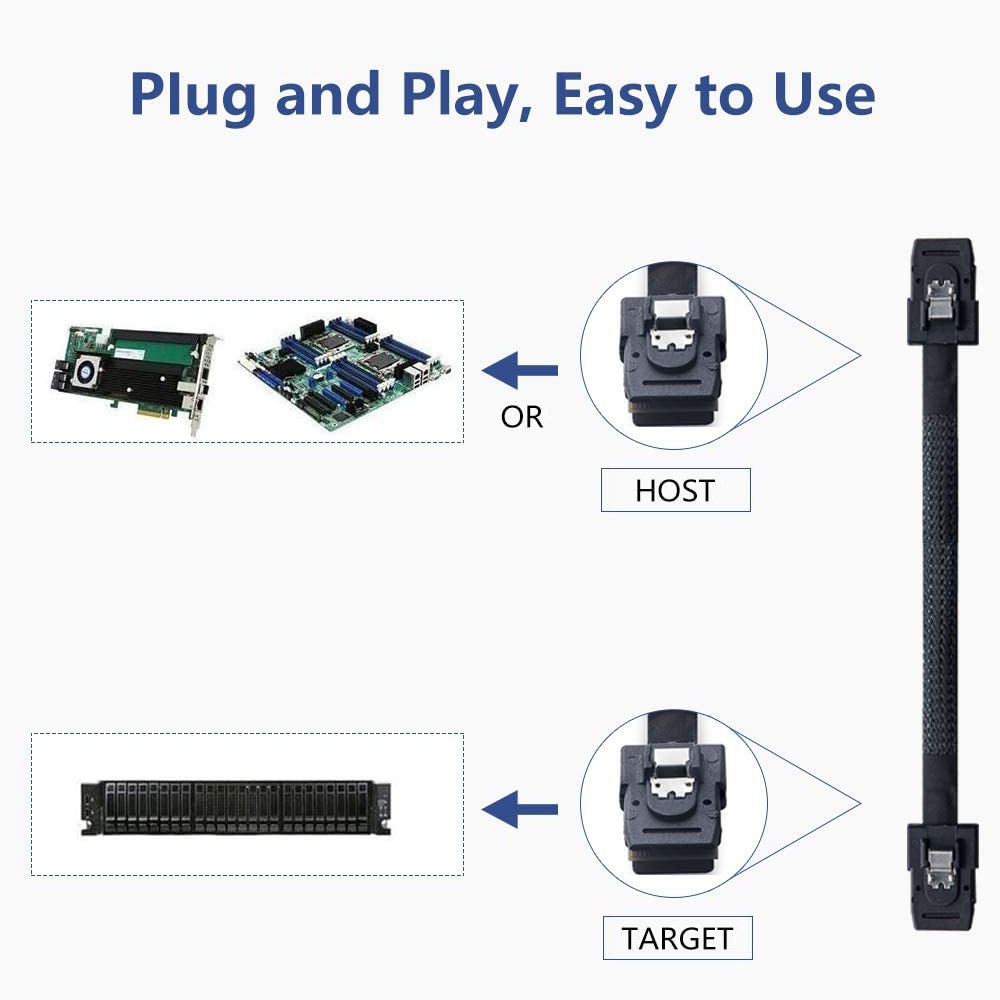 Plug and Play, Easy to Use

OR

HOST

TARGET