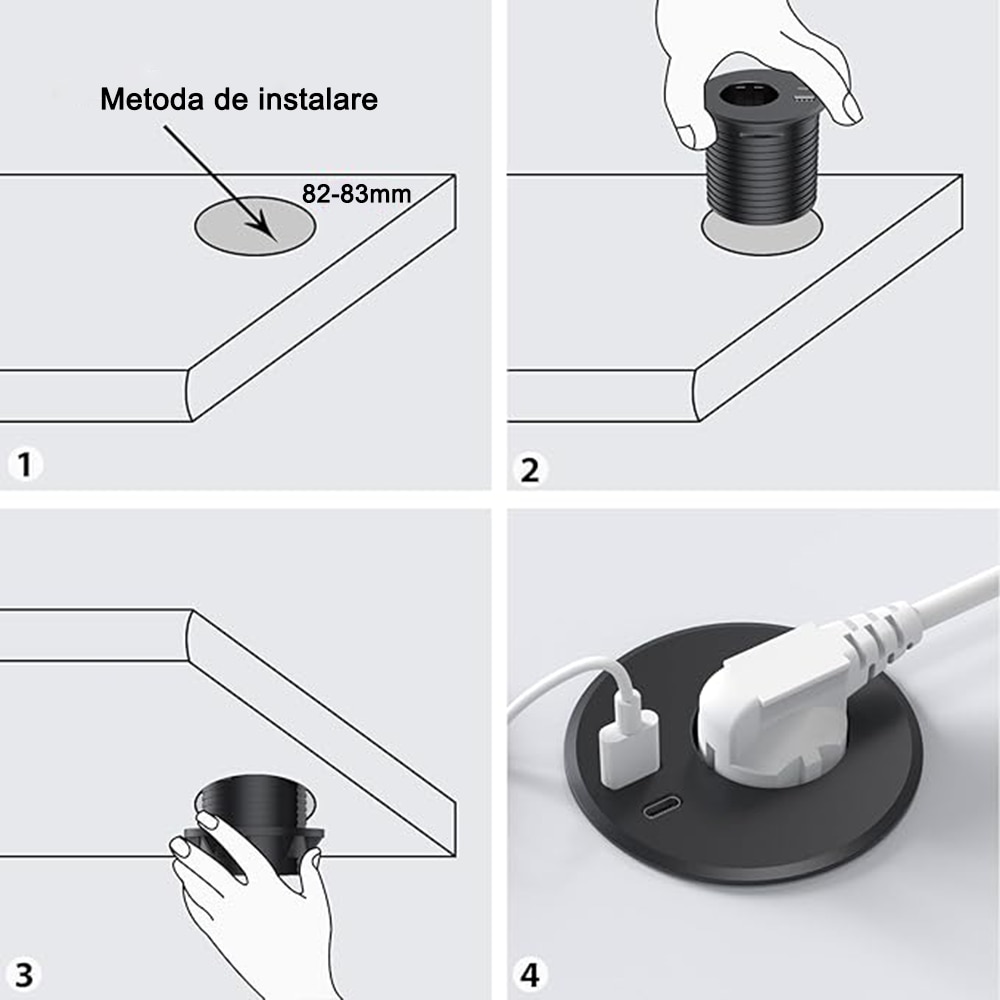 Metoda de instalare

82-83mm

1

2

3

4