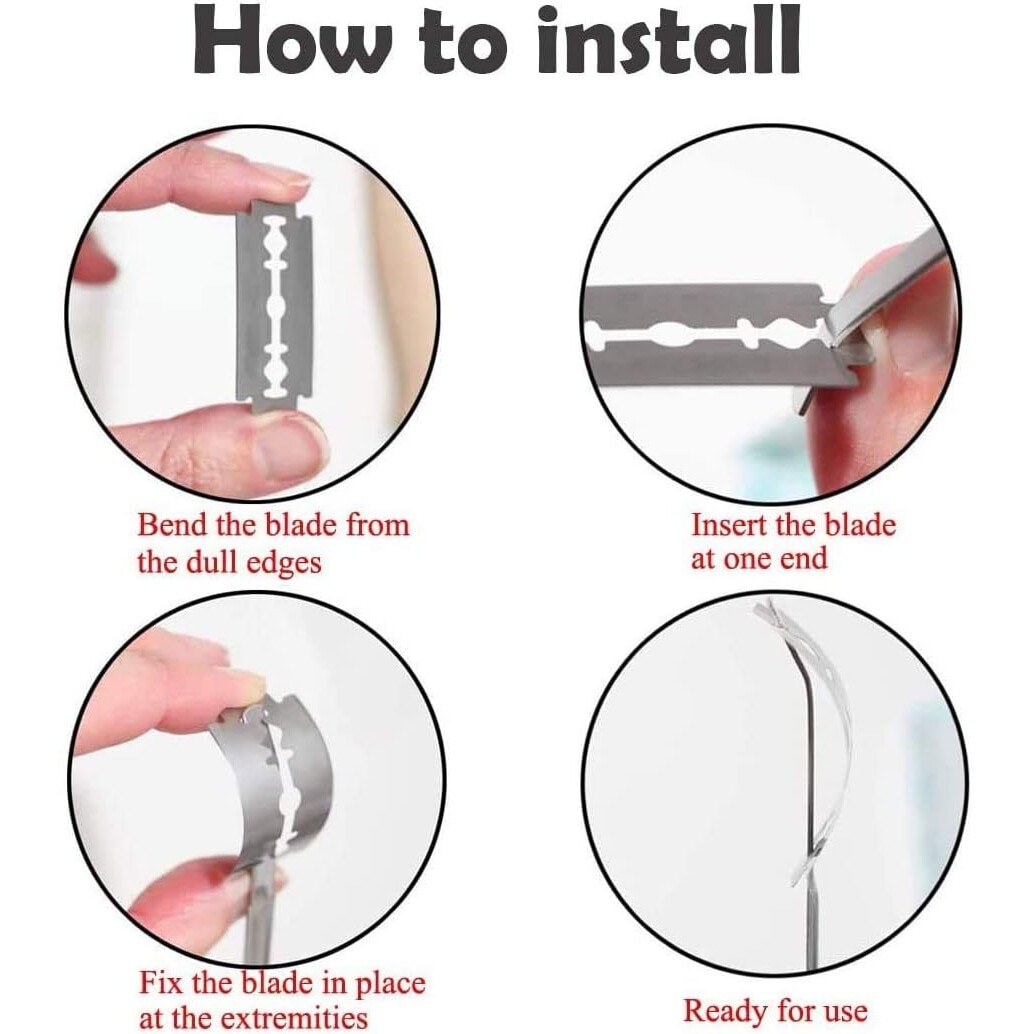 How to install

Bend the blade from the dull edges

Insert the blade at one end

Fix the blade in place at the extremities

Ready for use