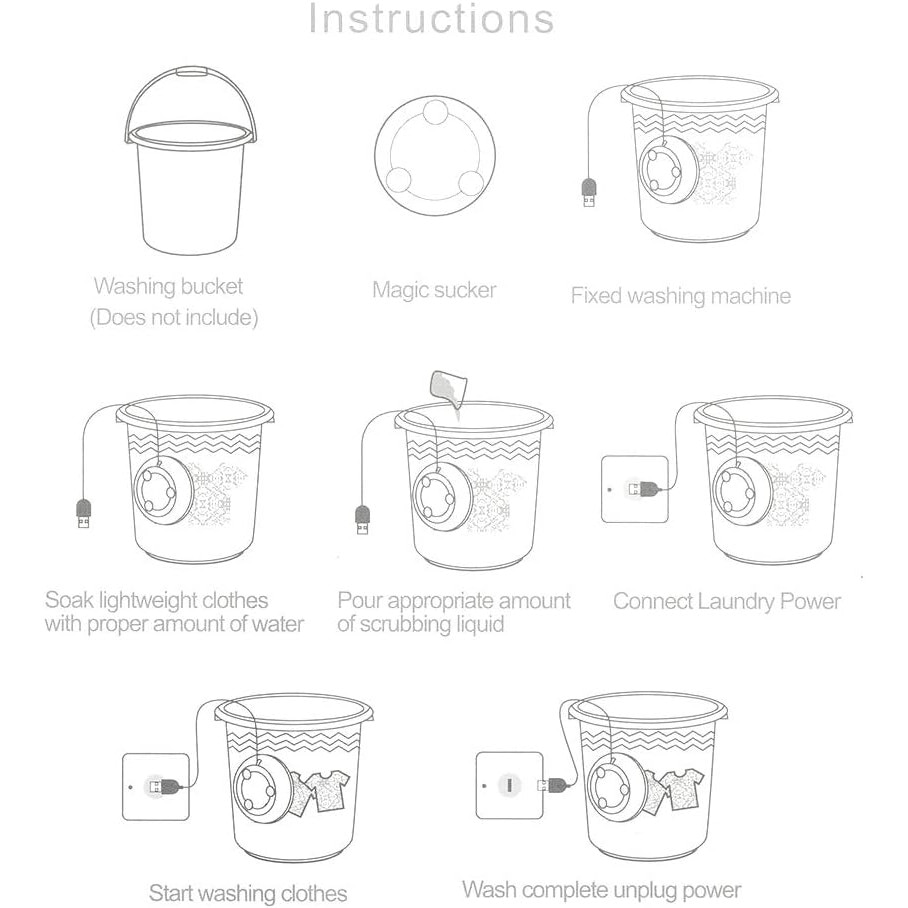 Instructions

Washing bucket
(Does not include)

Magic sucker

Fixed washing machine

Soak lightweight clothes with proper amount of water

Pour appropriate amount of scrubbing liquid

Connect Laundry Power

Start washing clothes

Wash complete unplug power