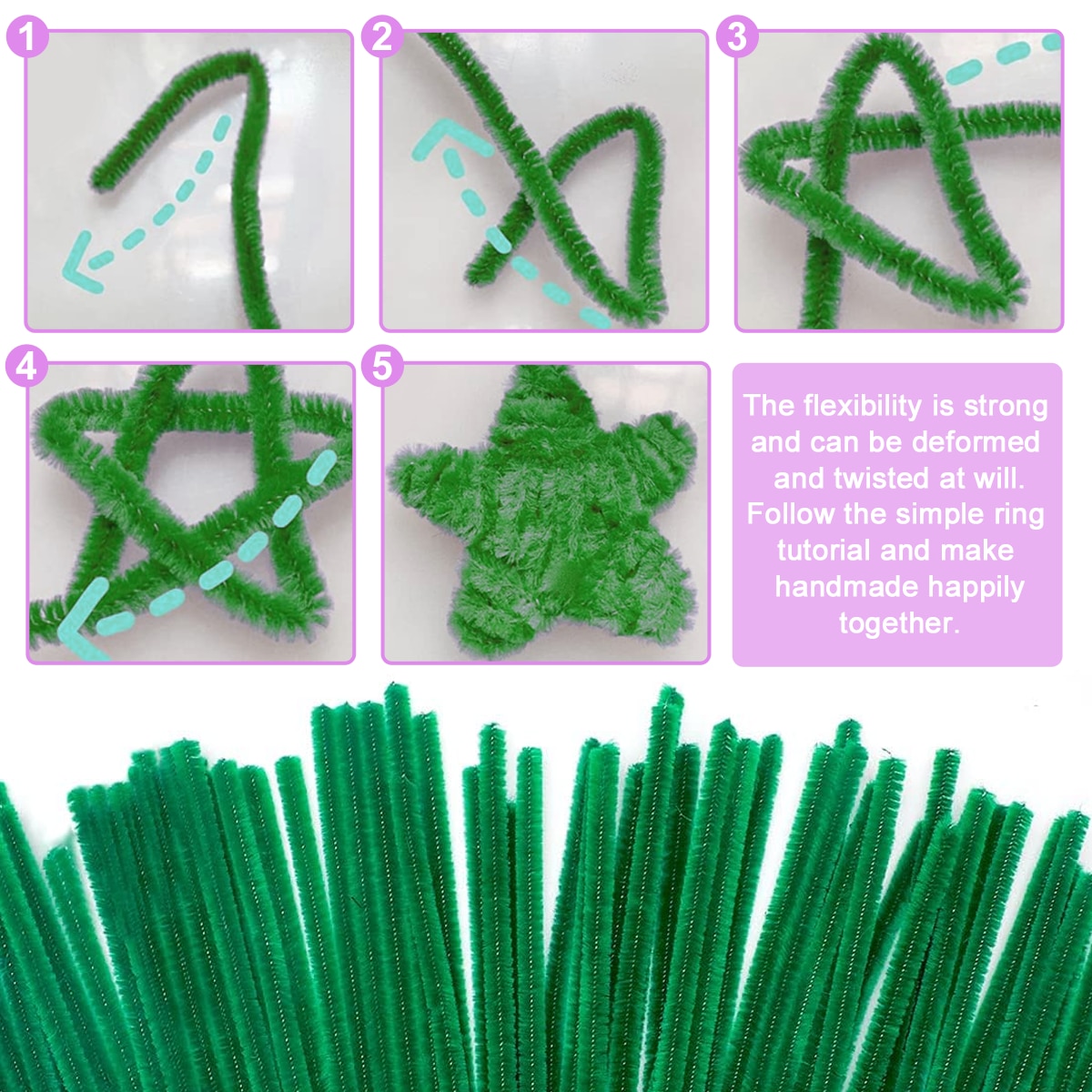 1

2

3

4

5

The flexibility is strong and can be deformed and twisted at will. Follow the simple ring tutorial and make handmade happily together.