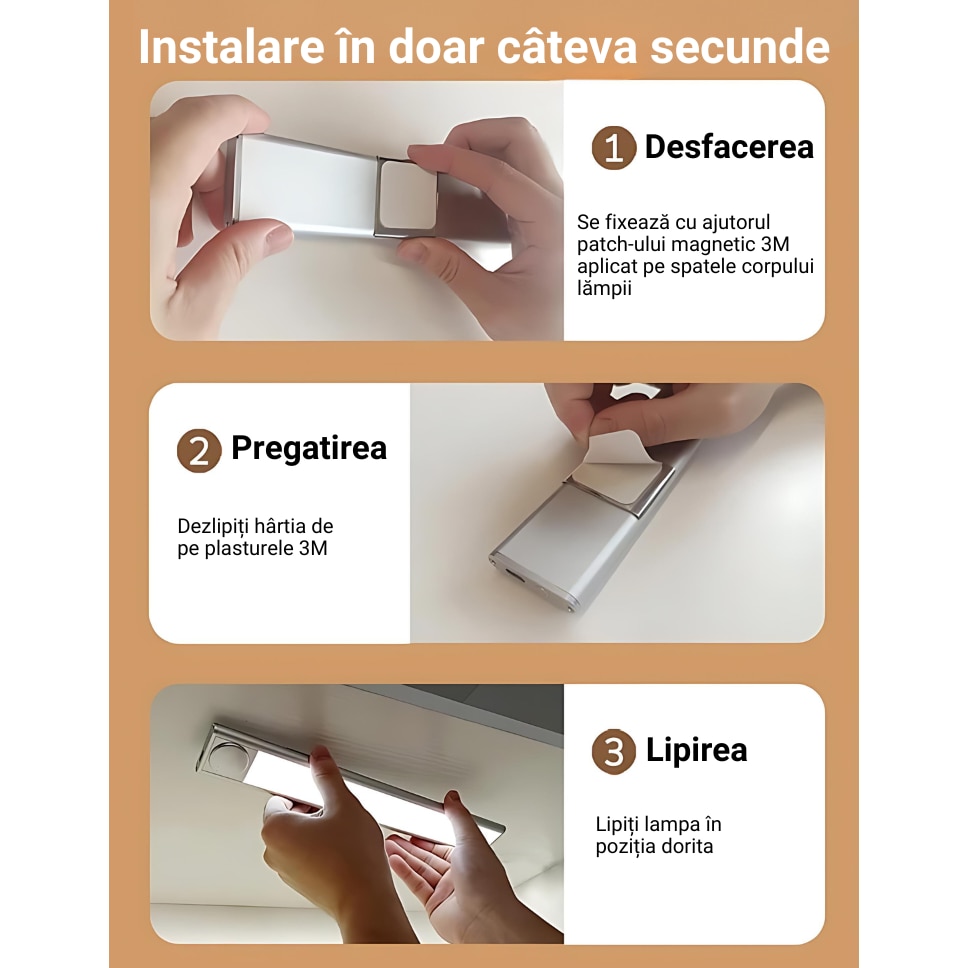 Instalare în doar câteva secunde

1 Desfacerea

Se fixează cu ajutorul patch-ului magnetic 3M aplicat pe spatele corpului lămpii

2 Pregatirea

Dezlipiți hârtia de pe plasturele 3M

3 Lipirea

Lipiți lampa în poziția dorita