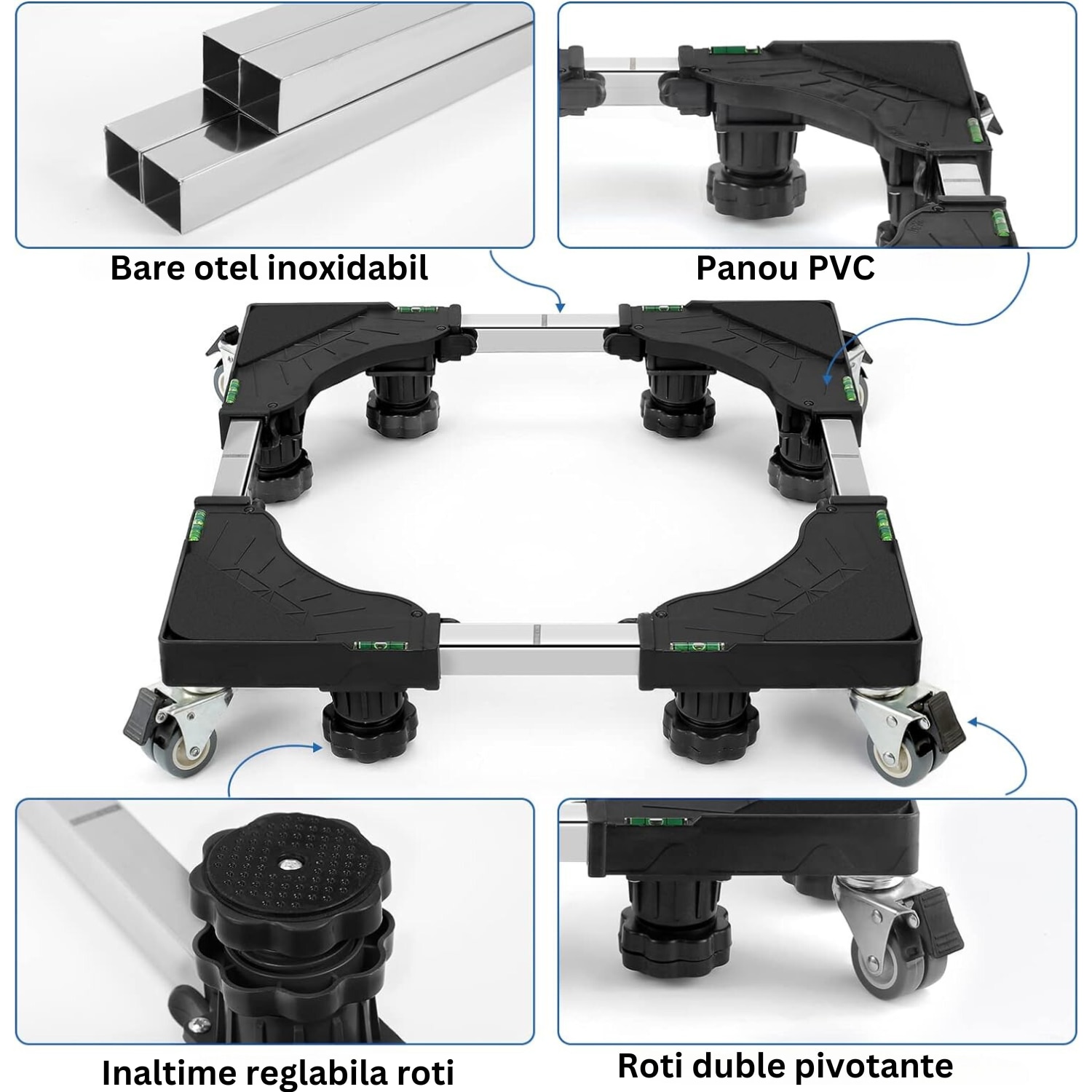 Bare otel inoxidabil

Panou PVC

Inaltime reglabila roti

Roti duble pivotante