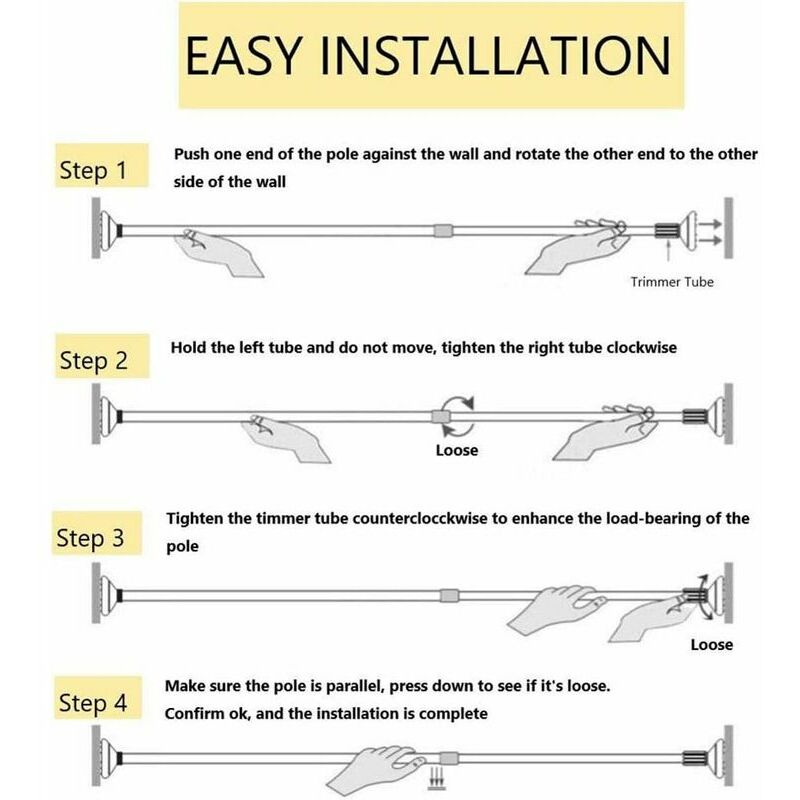 EASY INSTALLATION

Step 1

Push one end of the pole against the wall and rotate the other end to the other side of the wall

Trimmer Tube

Step 2

Hold the left tube and do not move, tighten the right tube clockwise

Loose

Step 3

Tighten the timmer tube counterclocckwise to enhance the load-bearing of the pole

Loose

Step 4

Make sure the pole is parallel, press down to see if it's loose.
Confirm ok, and the installation is complete