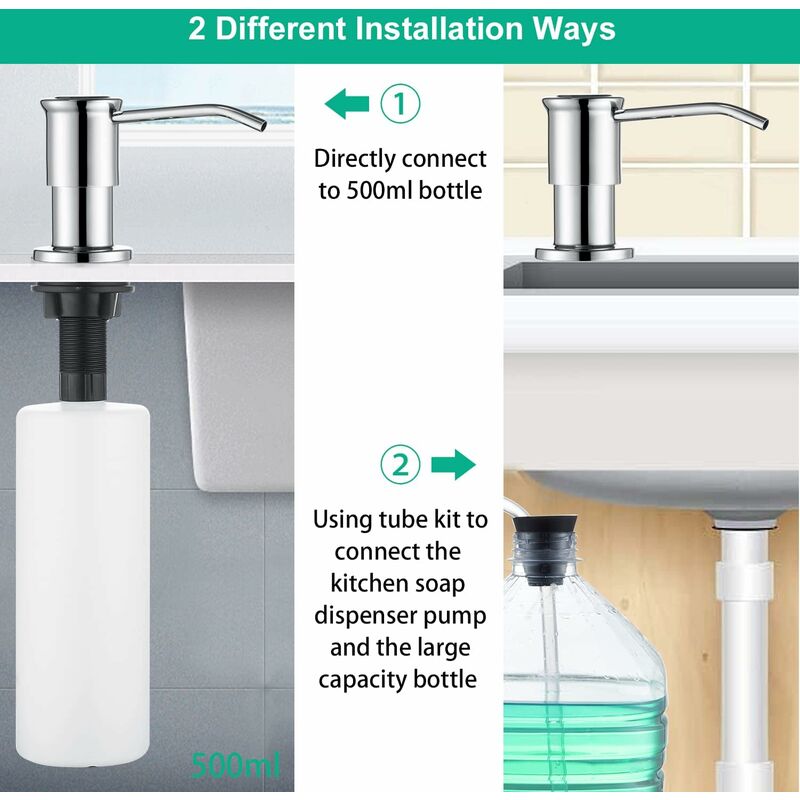 2 Different Installation Ways

1

Directly connect to 500ml bottle

2

Using tube kit to connect the kitchen soap dispenser pump and the large capacity bottle

500ml