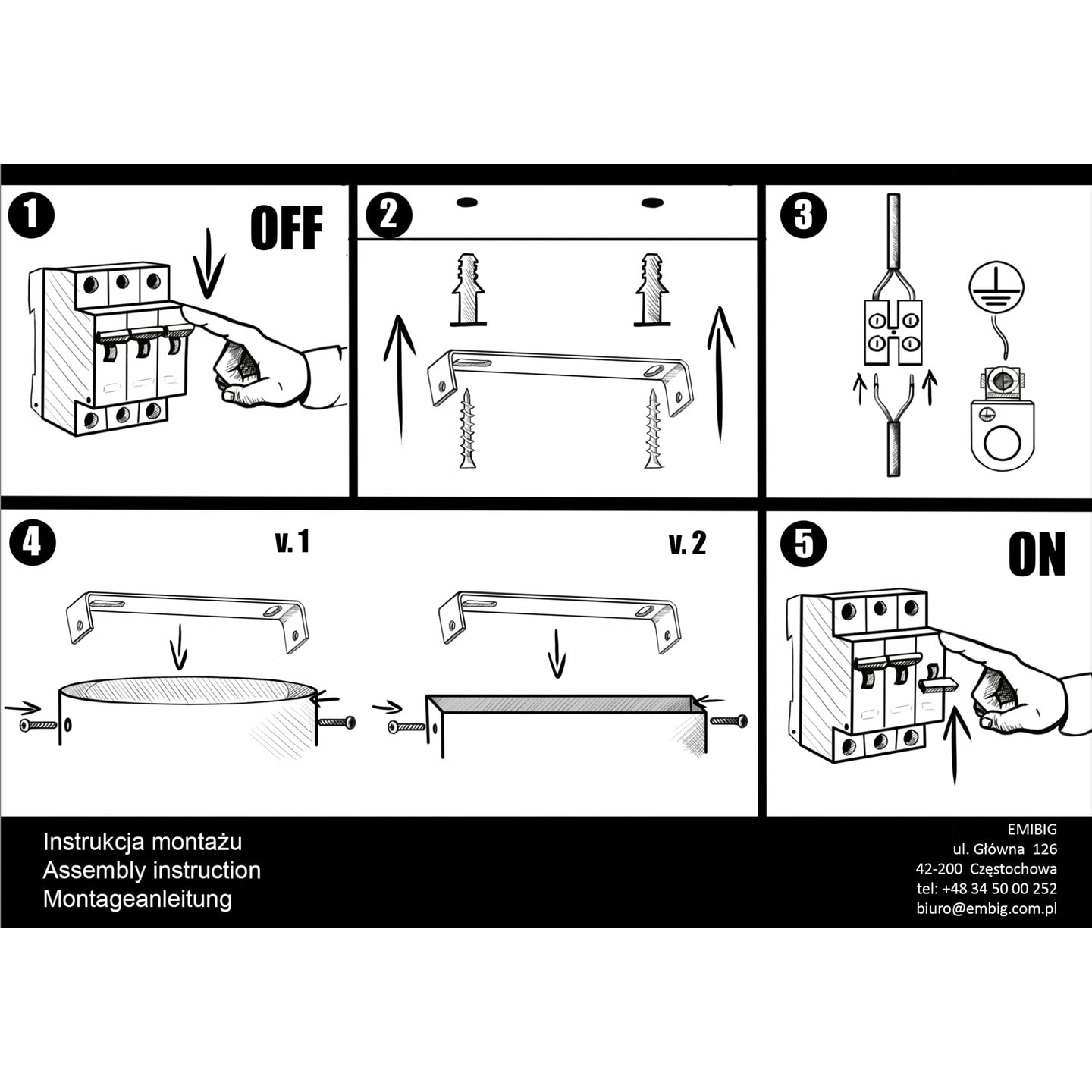 1 OFF

2

3

4 v. 1 v. 2

5 ON

Instrukcja montażu
Assembly instruction
Montageanleitung

EMIBIG
ul. Główna 126
42-200 Częstochowa
tel: +48 34 50 00 252
biuro@embig.com.pl