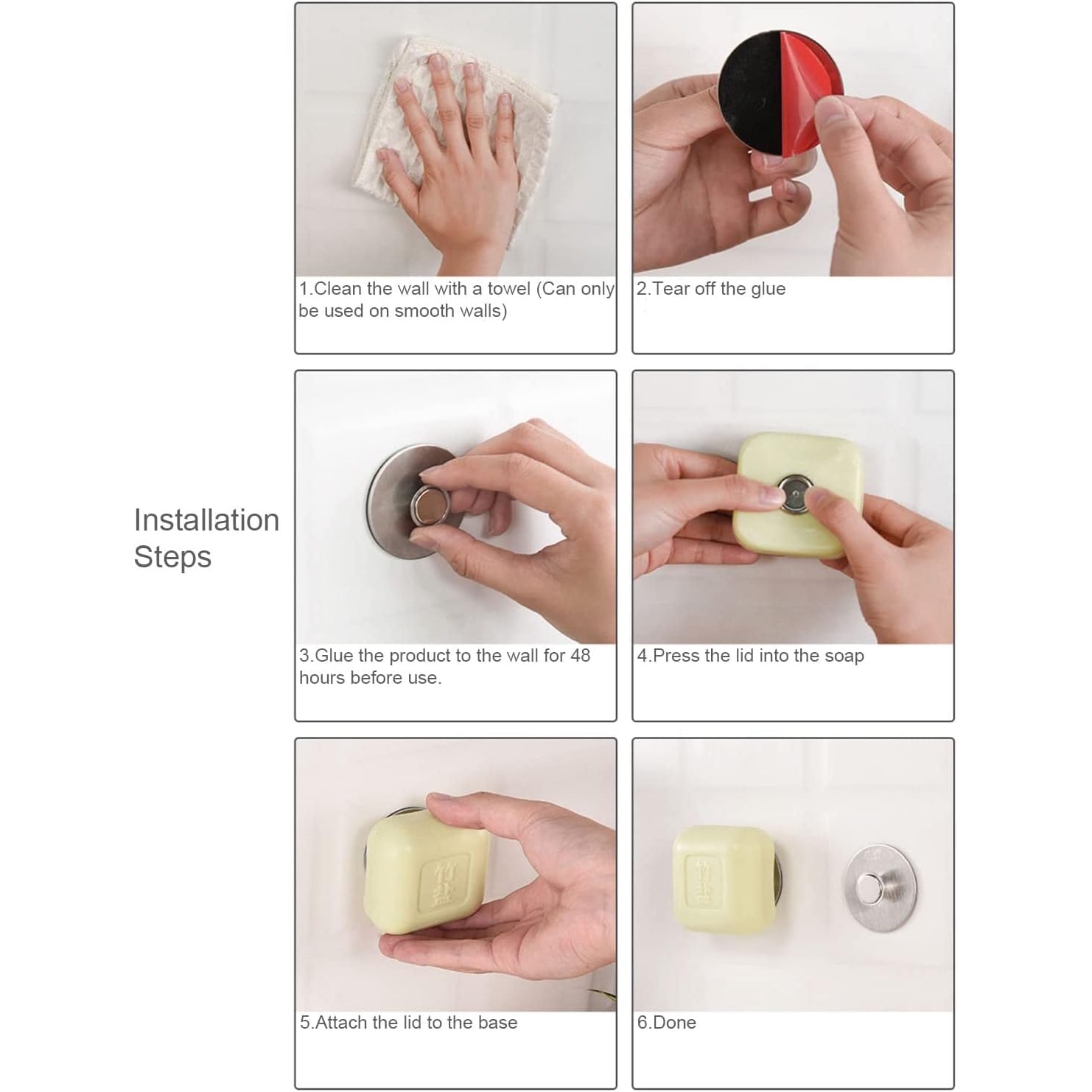 Installation Steps

1.Clean the wall with a towel (Can only be used on smooth walls)

2.Tear off the glue

3.Glue the product to the wall for 48 hours before use.

4.Press the lid into the soap

竹盐

5.Attach the lid to the base

竹盐

6.Done