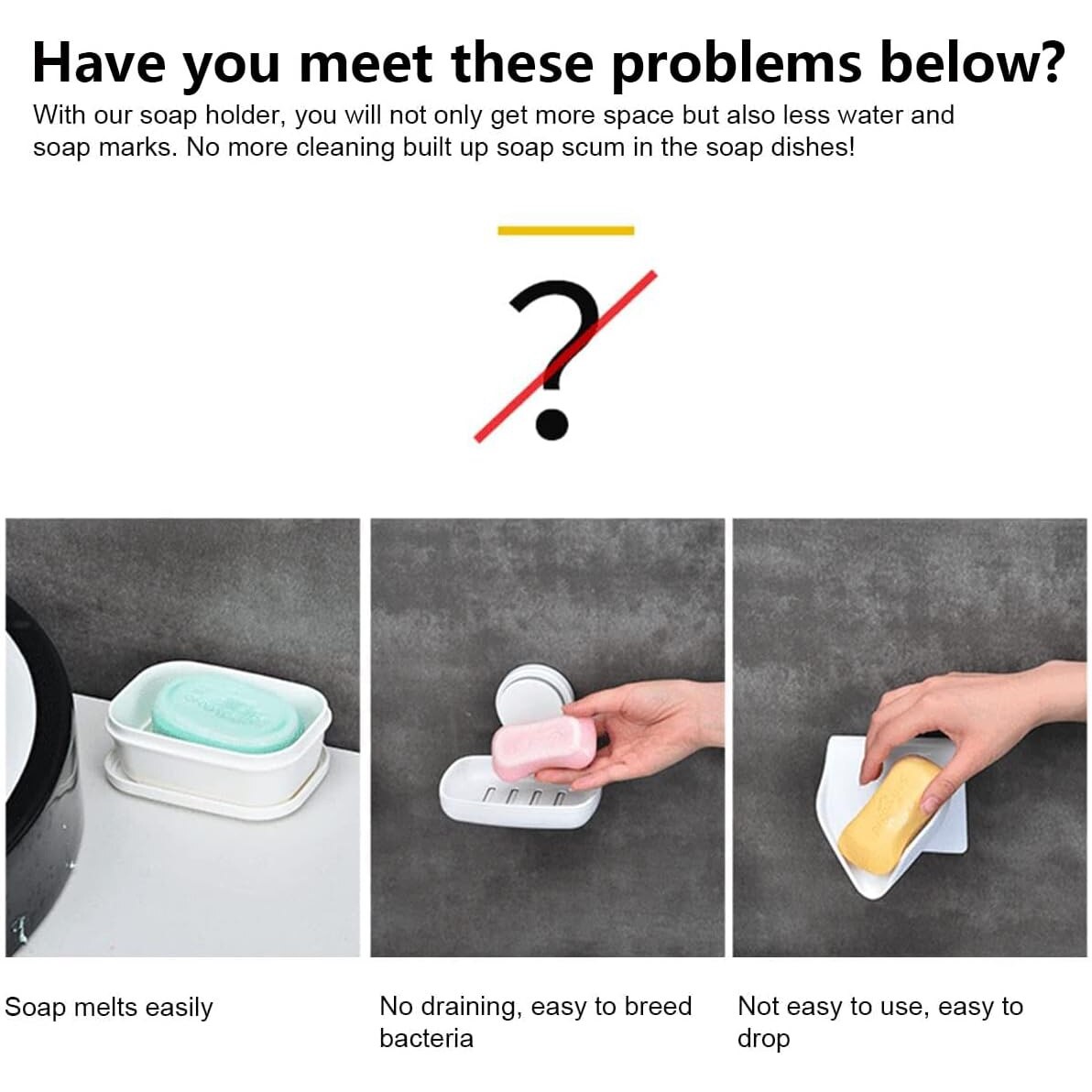 Have you meet these problems below?

With our soap holder, you will not only get more space but also less water and soap marks. No more cleaning built up soap scum in the soap dishes!

?

Soap melts easily

No draining, easy to breed bacteria

Not easy to use, easy to drop