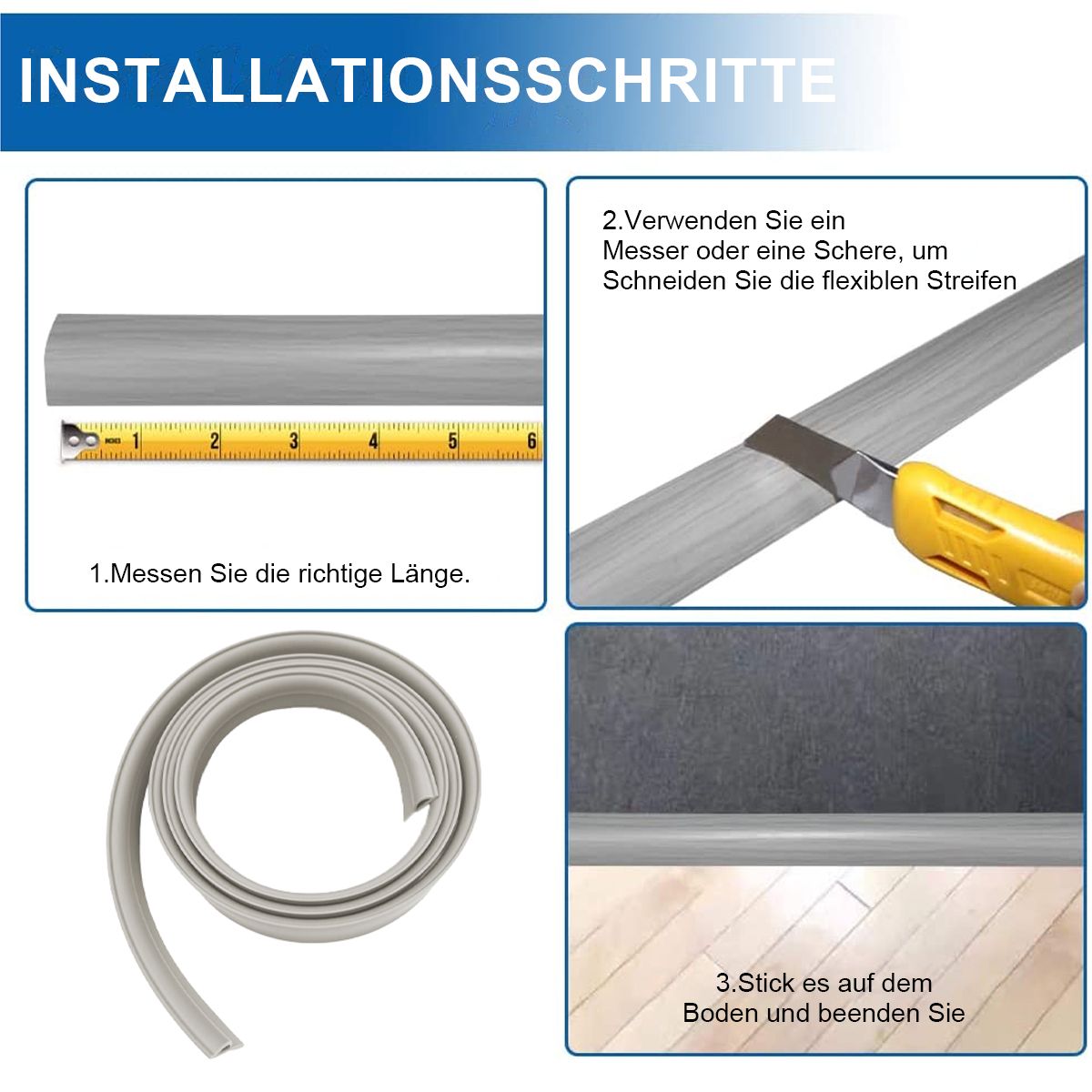 INSTALLATIONSSCHRITTE

INCHES 1 2 3 4 5 6

1.Messen Sie die richtige Länge.

2.Verwenden Sie ein Messer oder eine Schere, um Schneiden Sie die flexiblen Streifen

3.Stick es auf dem Boden und beenden Sie