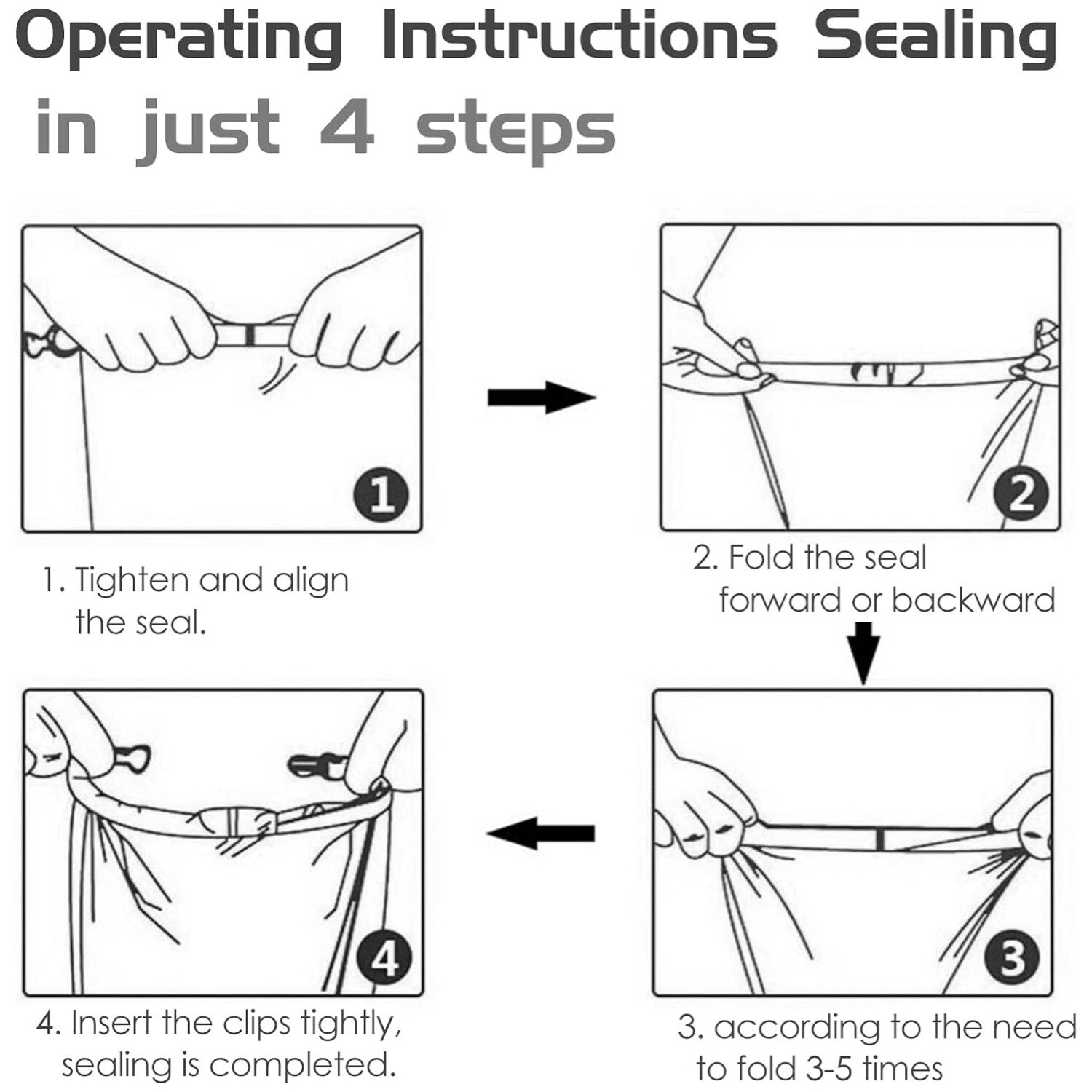 Operating Instructions Sealing in just 4 steps

1

1. Tighten and align the seal.

2

2. Fold the seal forward or backward

3

3. according to the need to fold 3-5 times

4

4. Insert the clips tightly, sealing is completed.