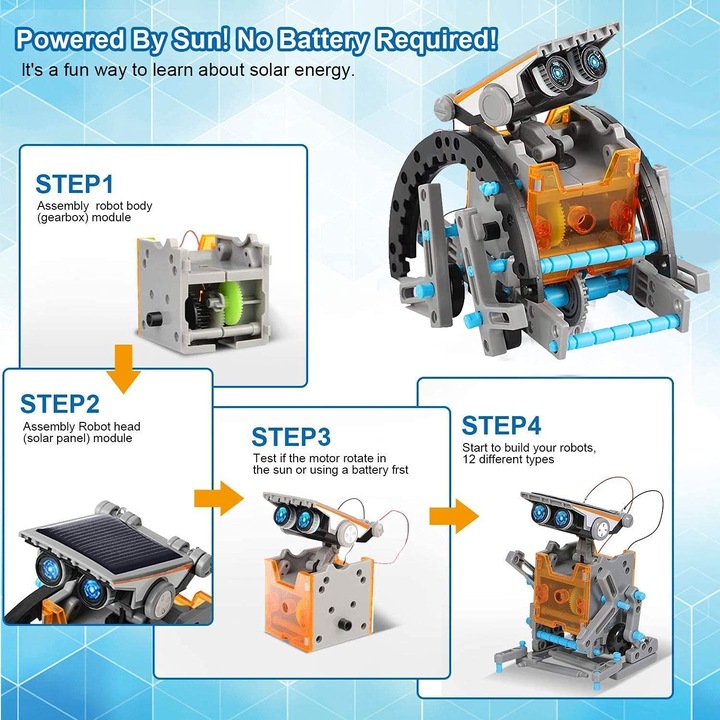 Powered By Sun! No Battery Required!
It's a fun way to learn about solar energy.

STEP1
Assembly  robot body
(gearbox) module

STEP2
Assembly Robot head
(solar panel) module

STEP3
Test if the motor rotate in
the sun or using a battery frst

STEP4
Start to build your robots,
12 different types