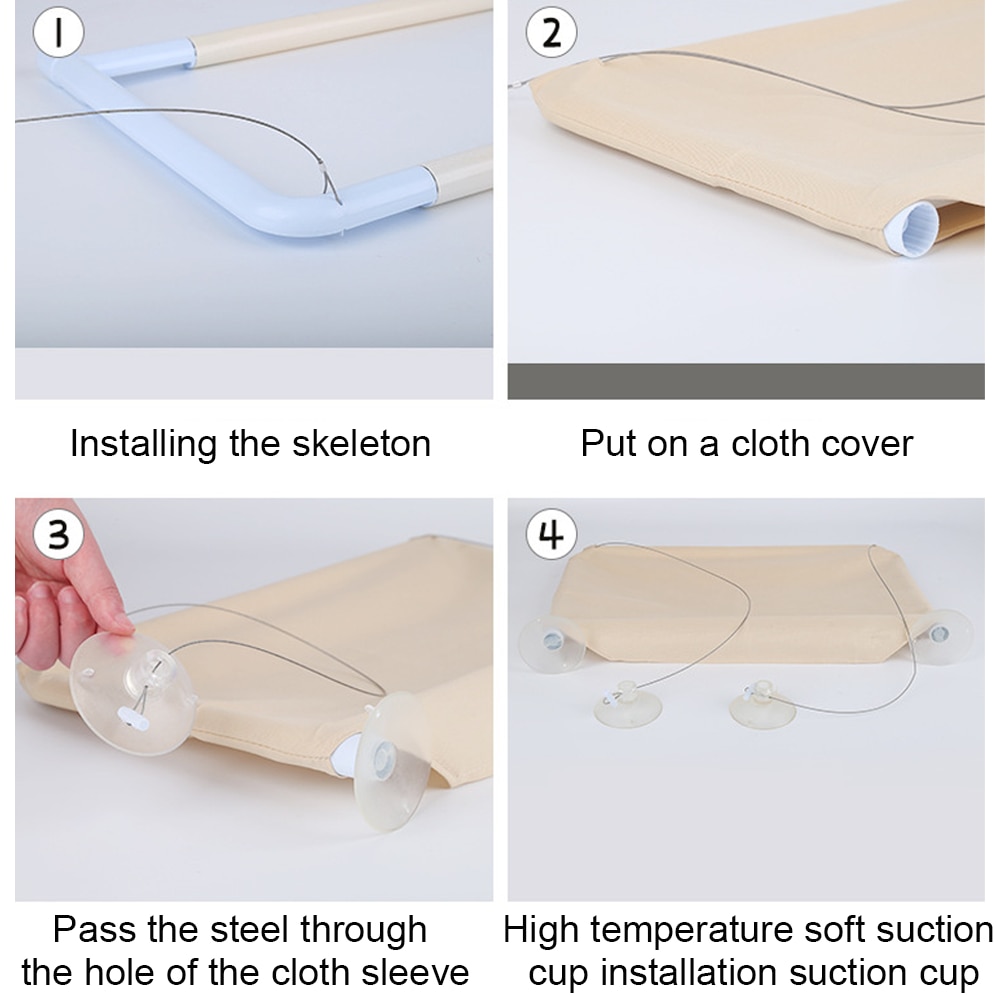 1

Installing the skeleton

2

Put on a cloth cover

3

Pass the steel through the hole of the cloth sleeve

4

High temperature soft suction cup installation suction cup