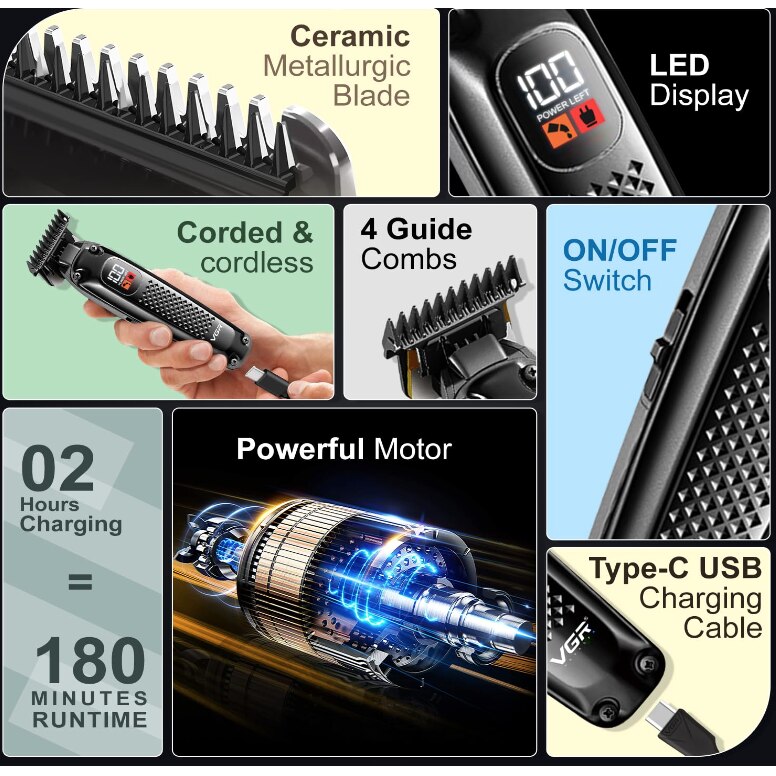 Ceramic Metallurgic Blade

100
POWER LEFT

LED Display

Corded & cordless

VGR

4 Guide Combs

ON/OFF Switch

02 Hours Charging

=

180 MINUTES RUNTIME

Powerful Motor

Type-C USB Charging Cable

VGR