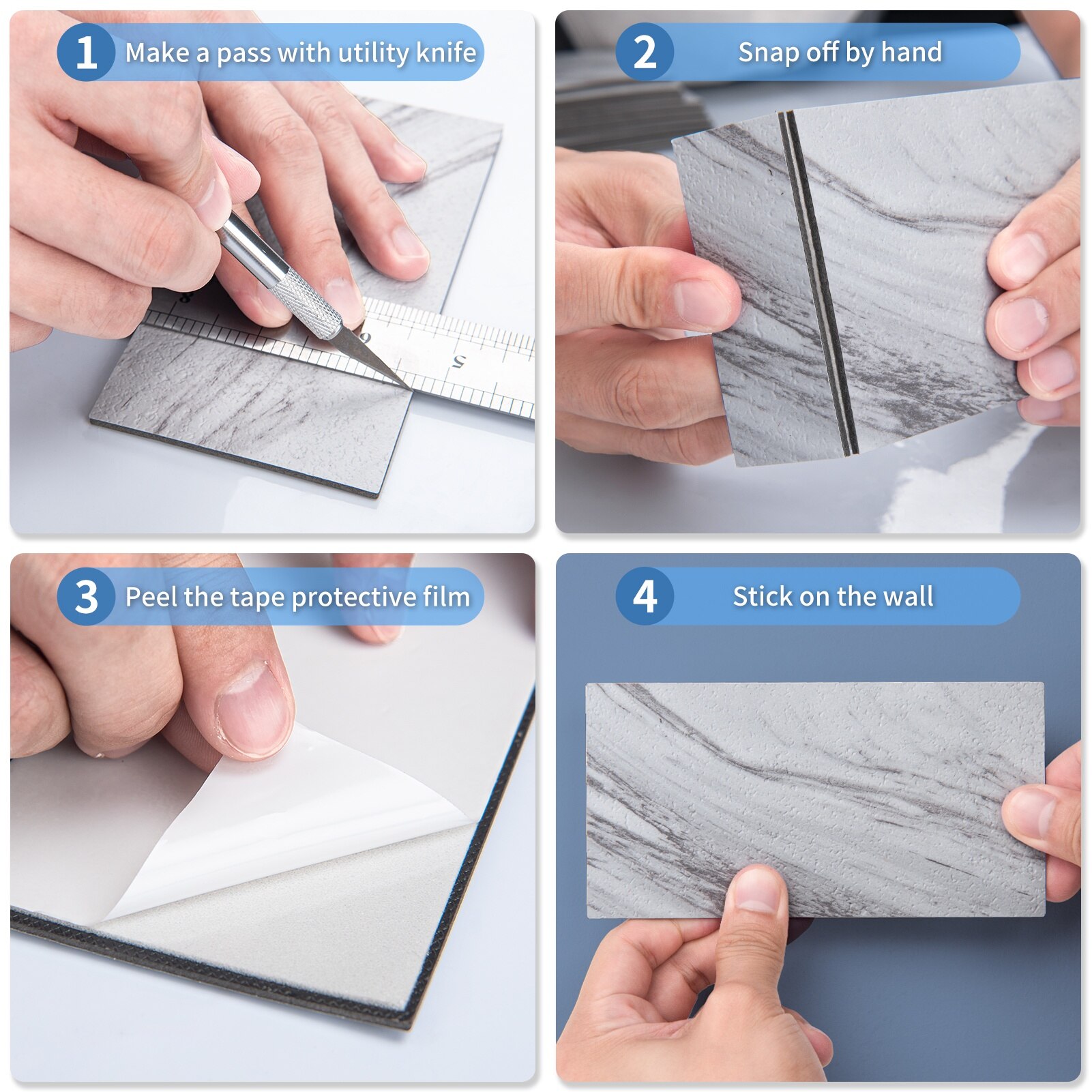 1 Make a pass with utility knife

2 Snap off by hand

3 Peel the tape protective film

4 Stick on the wall