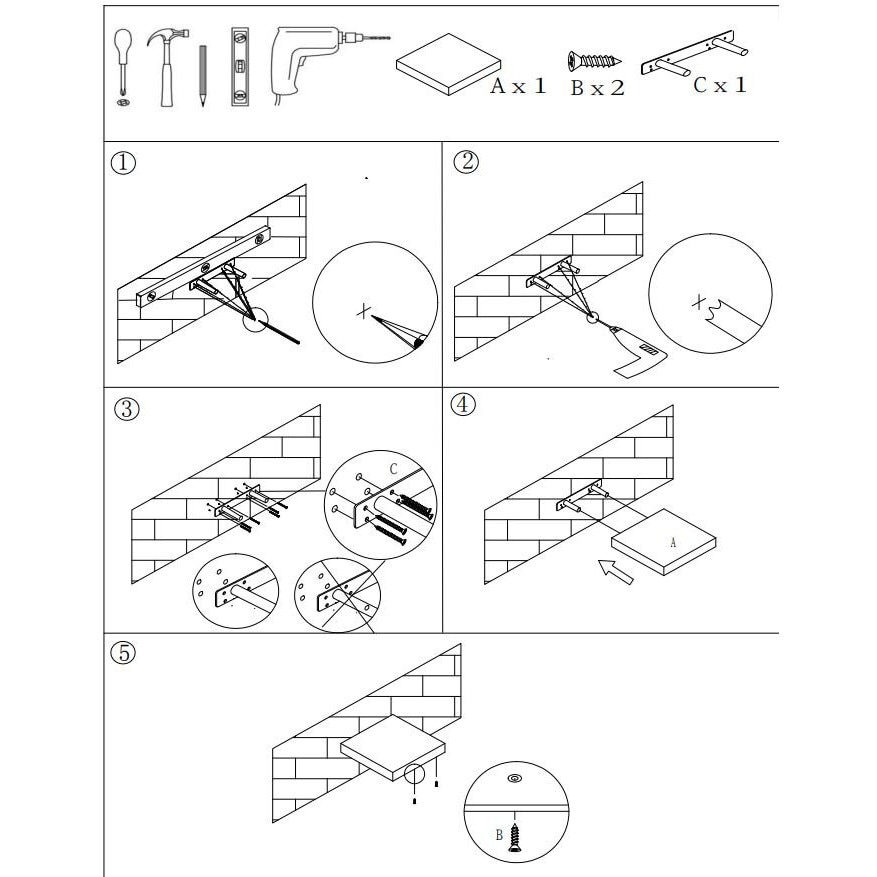 A x 1 B x 2 C x 1

①

②

③

C

④

A

⑤

B