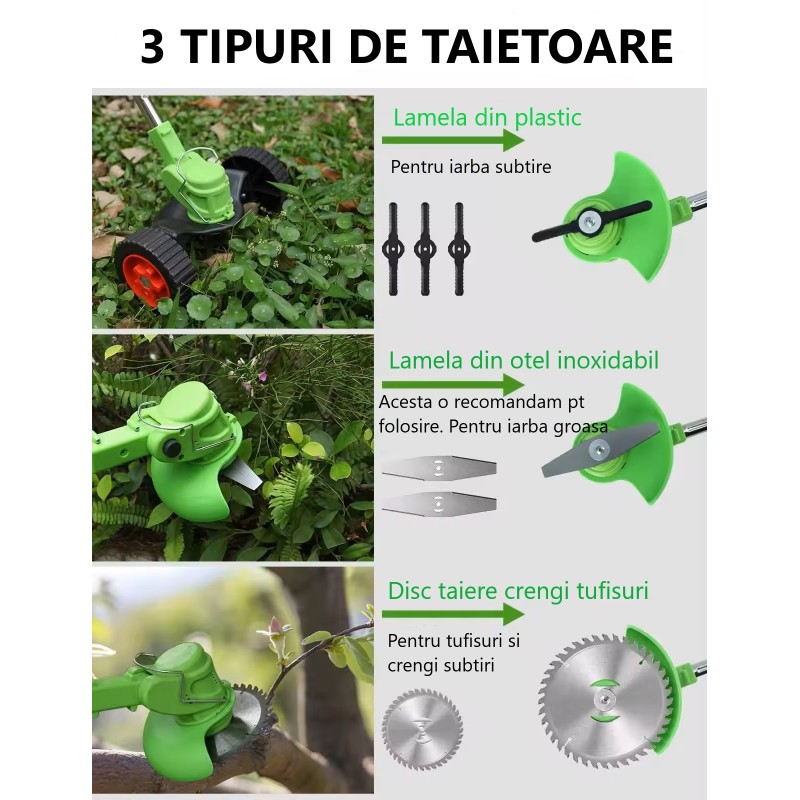 3 TIPURI DE TAIETOARE

Lamela din plastic

Pentru iarba subtire

Lamela din otel inoxidabil

Acesta o recomandam pt folosire. Pentru iarba groasa

Disc taiere crengi tufisuri

Pentru tufisuri si crengi subtiri