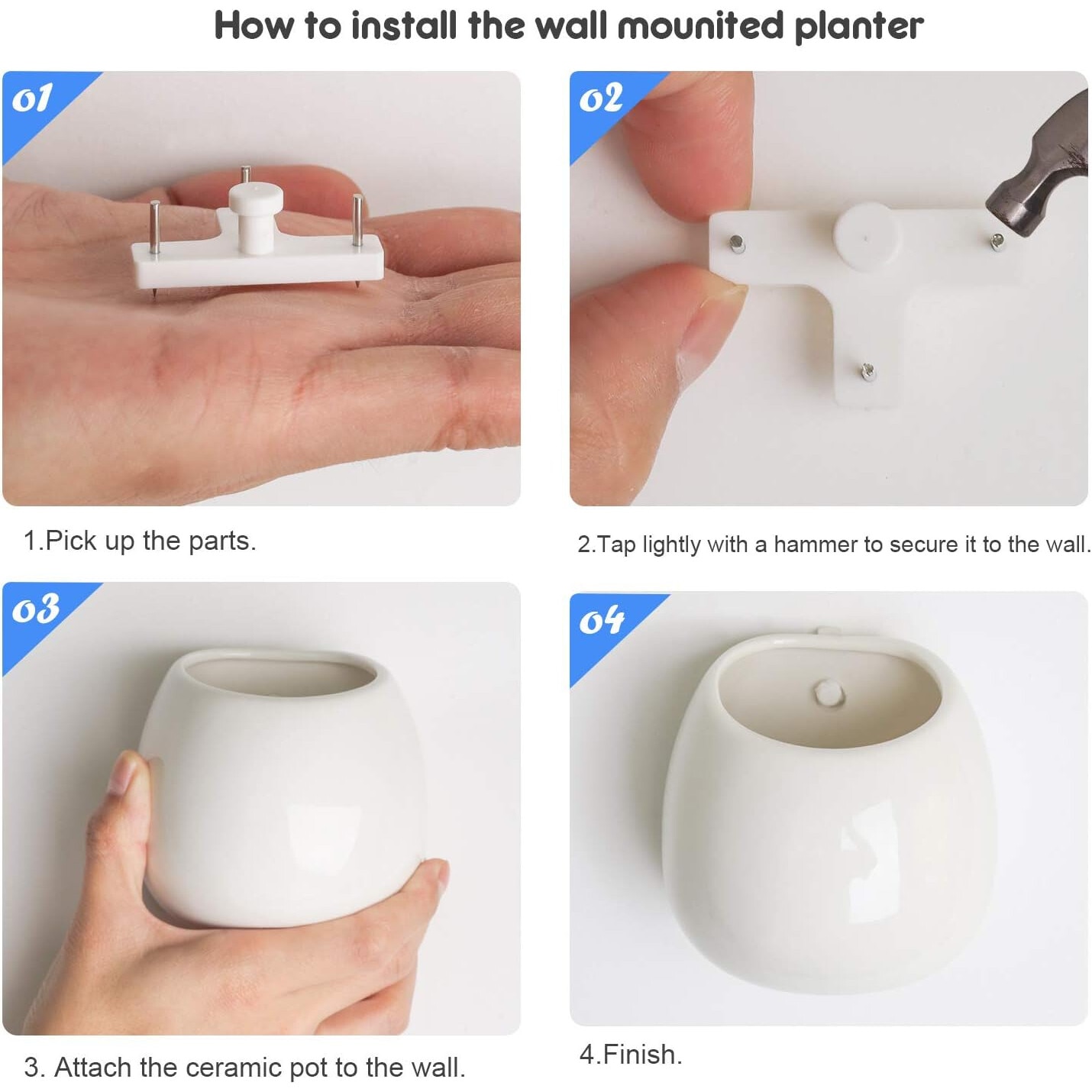 How to install the wall mounited planter

01

1.Pick up the parts.

02

2.Tap lightly with a hammer to secure it to the wall.

03

3. Attach the ceramic pot to the wall.

04

4.Finish.