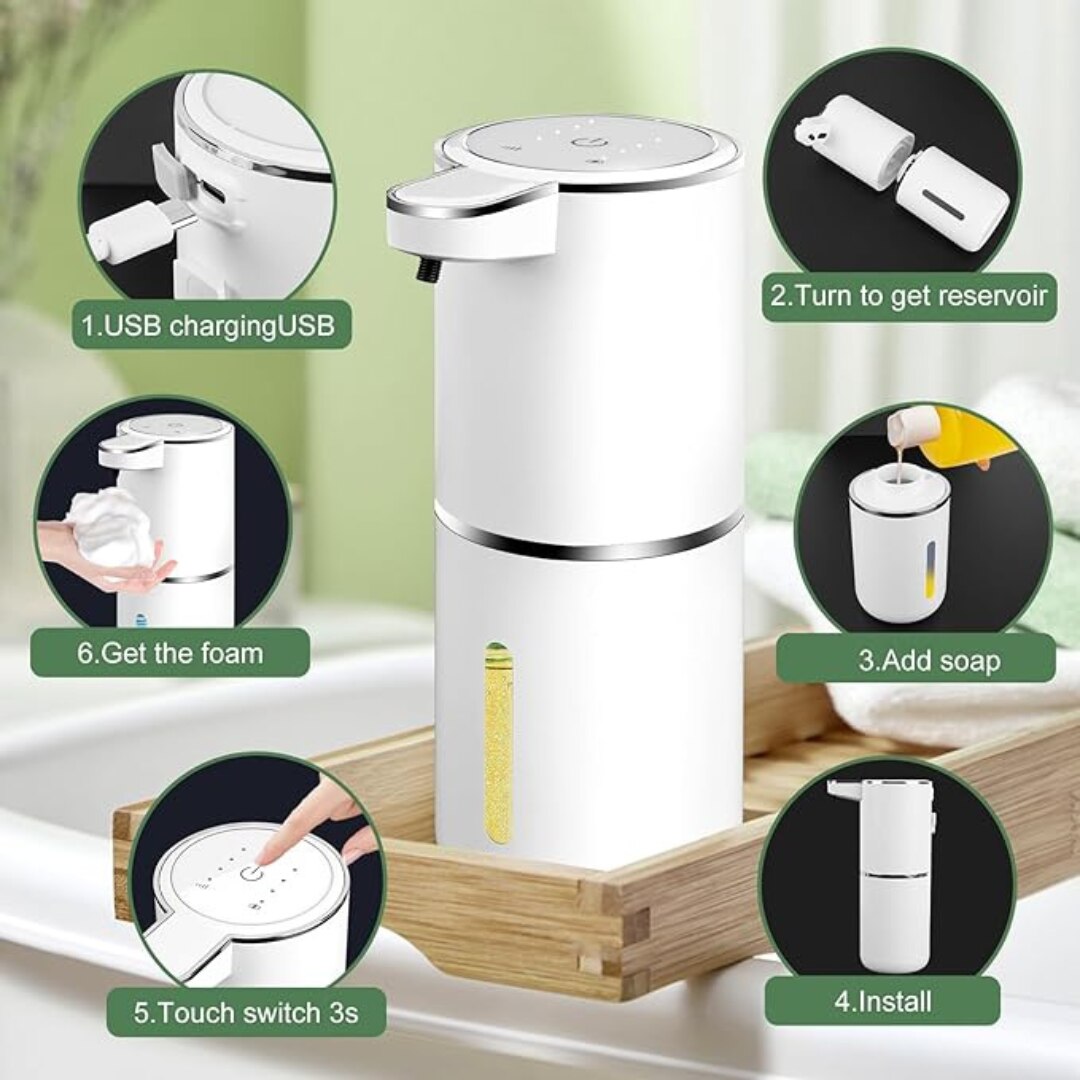 1.USB chargingUSB

2.Turn to get reservoir

6.Get the foam

3.Add soap

5.Touch switch 3s

4.Install