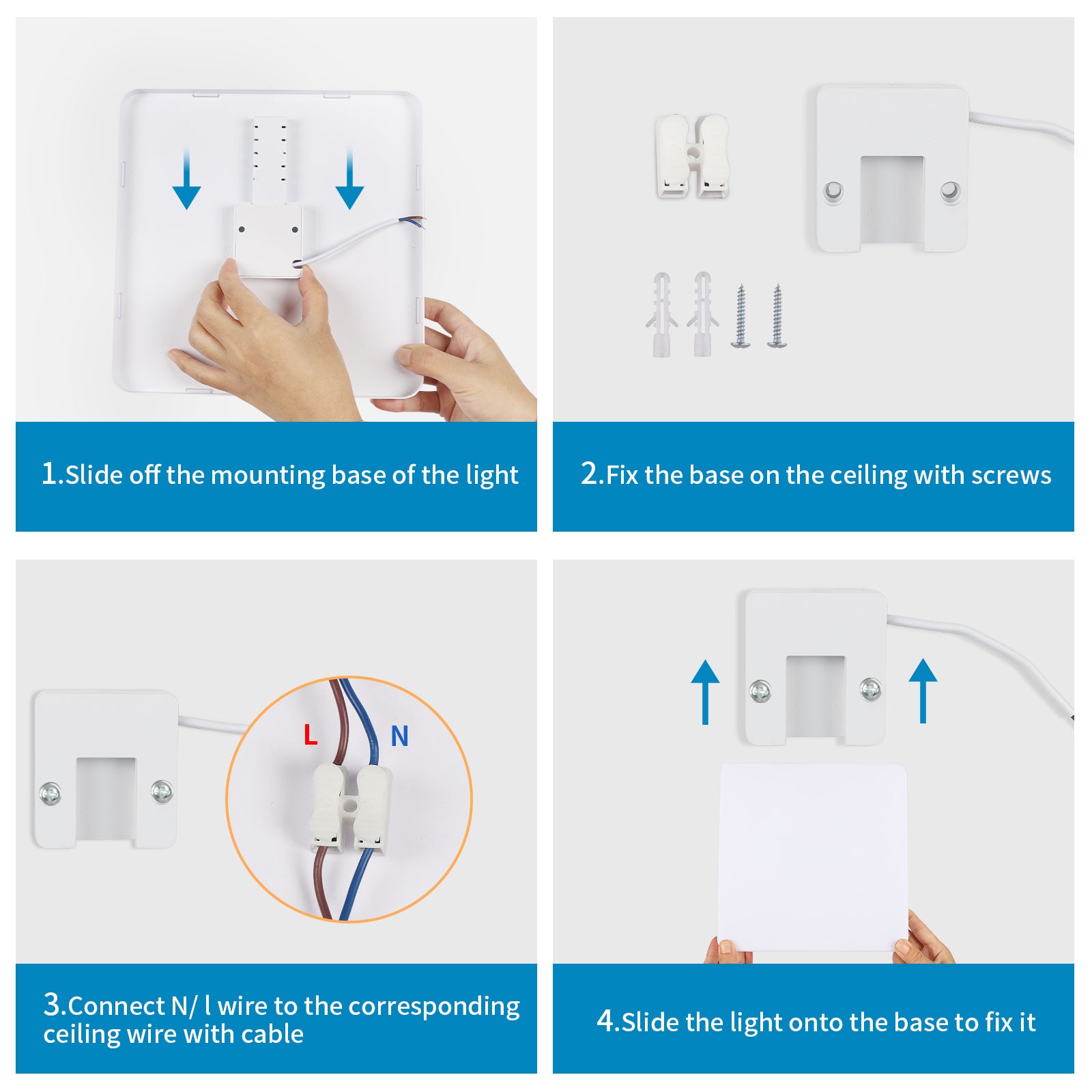 1.Slide off the mounting base of the light

2.Fix the base on the ceiling with screws

L

N

3.Connect N/ l wire to the corresponding ceiling wire with cable

4.Slide the light onto the base to fix it