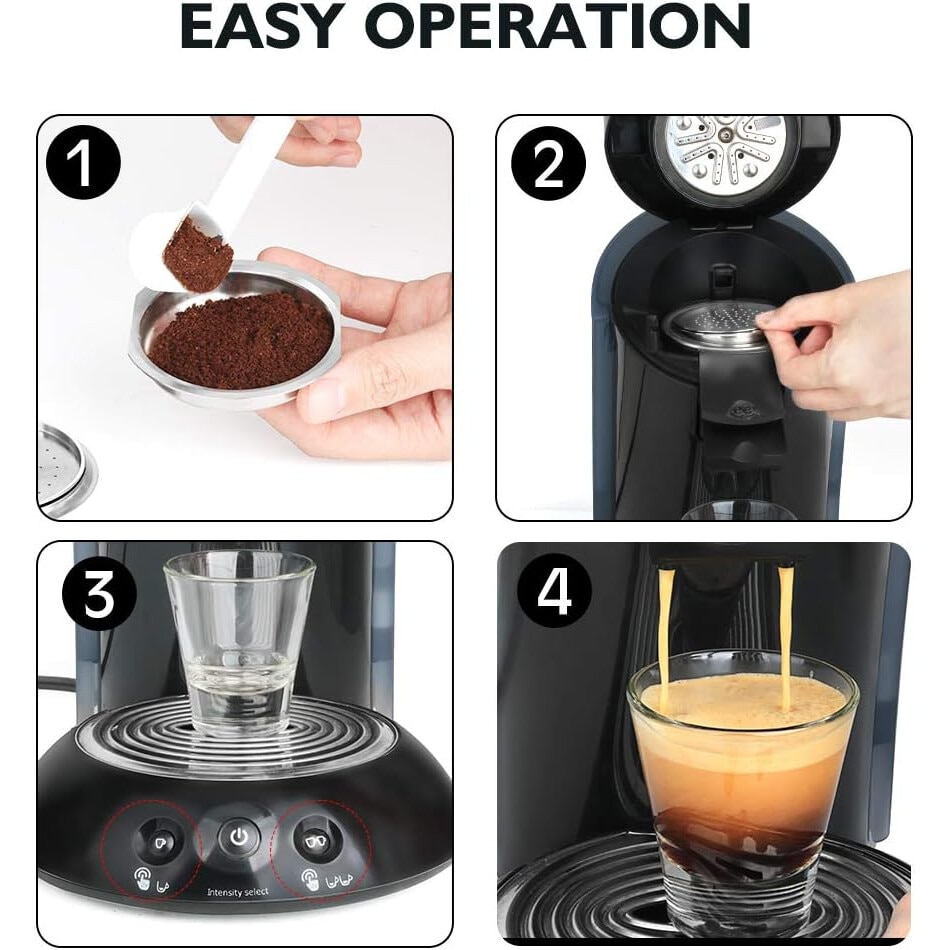 EASY OPERATION

1

2

3

Intensity select

4