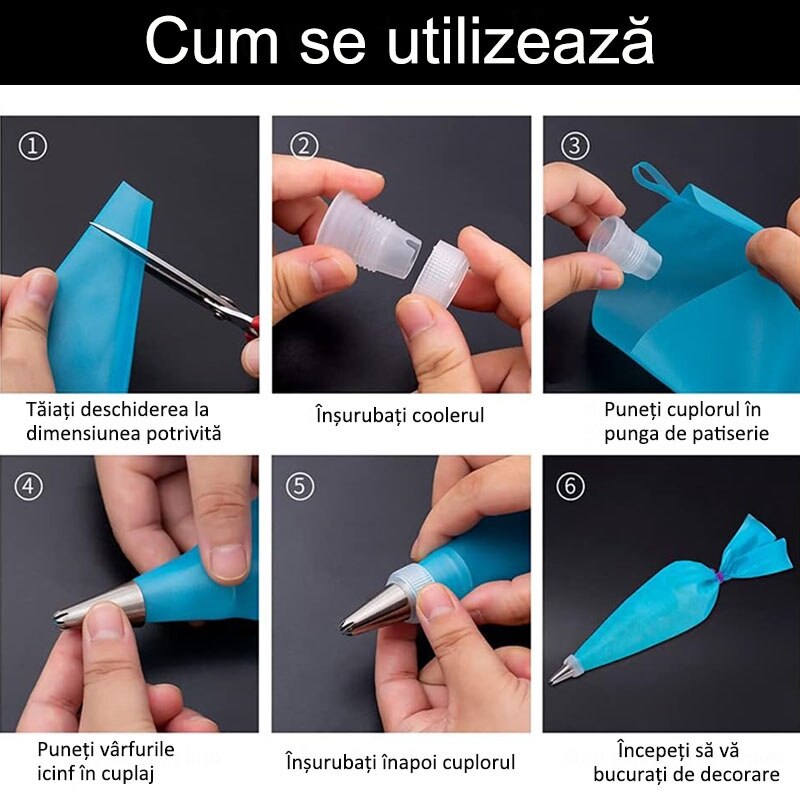 Cum se utilizează

①

Tăiați deschiderea la dimensiunea potrivită

②

Înșurubați coolerul

③

Puneți cuplorul în punga de patiserie

④

Puneți vârfurile icinf în cuplaj

⑤

Înșurubați înapoi cuplorul

⑥

Începeți să vă bucurați de decorare