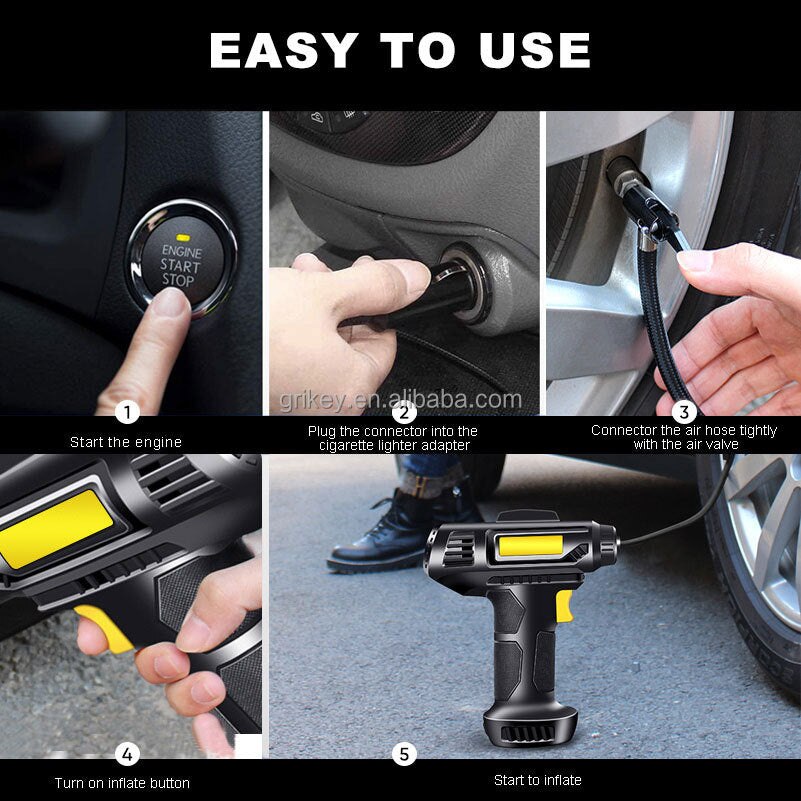 EASY TO USE

ENGINE START STOP

grikey.en.alibaba.com

1
Start the engine

2
Plug the connector into the cigarette lighter adapter

3
Connector the air hose tightly with the air valve

4
Turn on inflate button

5
Start to inflate