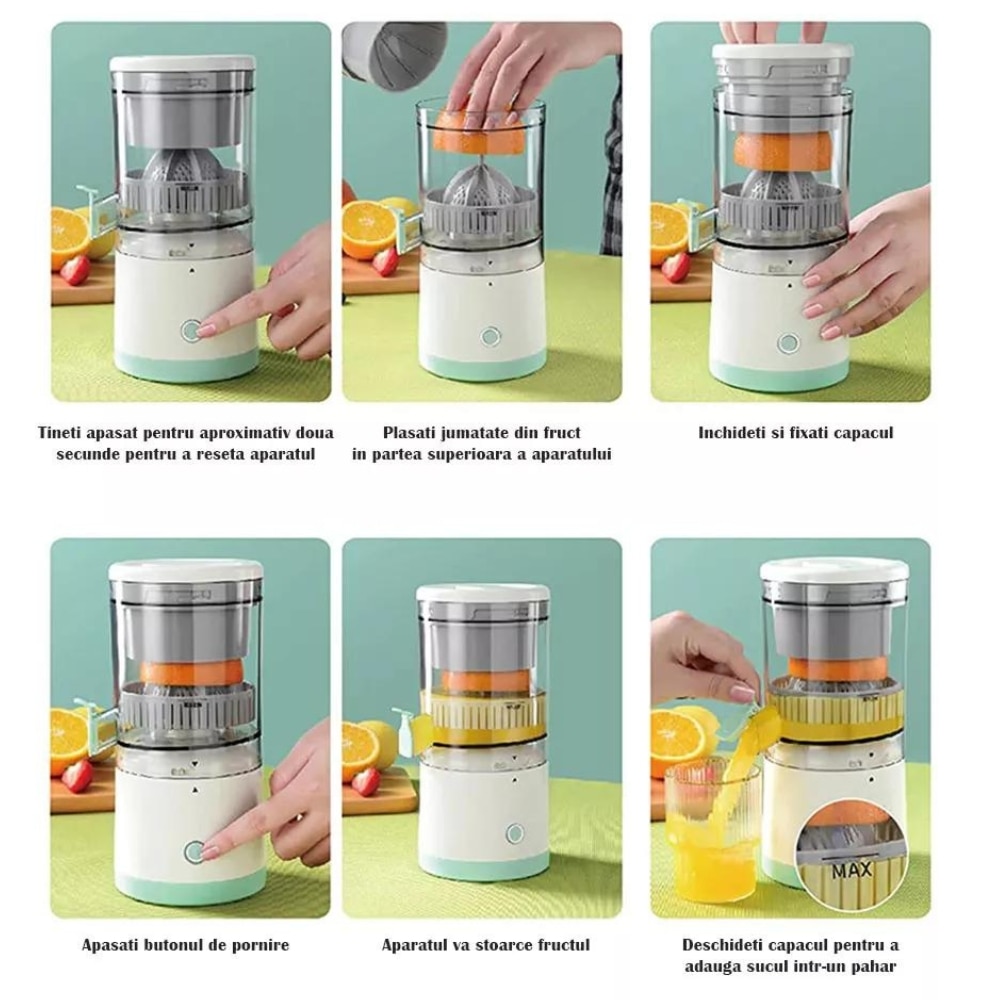 Tineti apasat pentru aproximativ doua secunde pentru a reseta aparatul

Plasati jumatate din fruct in partea superioara a aparatului

Inchideti si fixati capacul

Apasati butonul de pornire

Aparatul va stoarce fructul

MAX

Deschideti capacul pentru a adauga sucul intr-un pahar