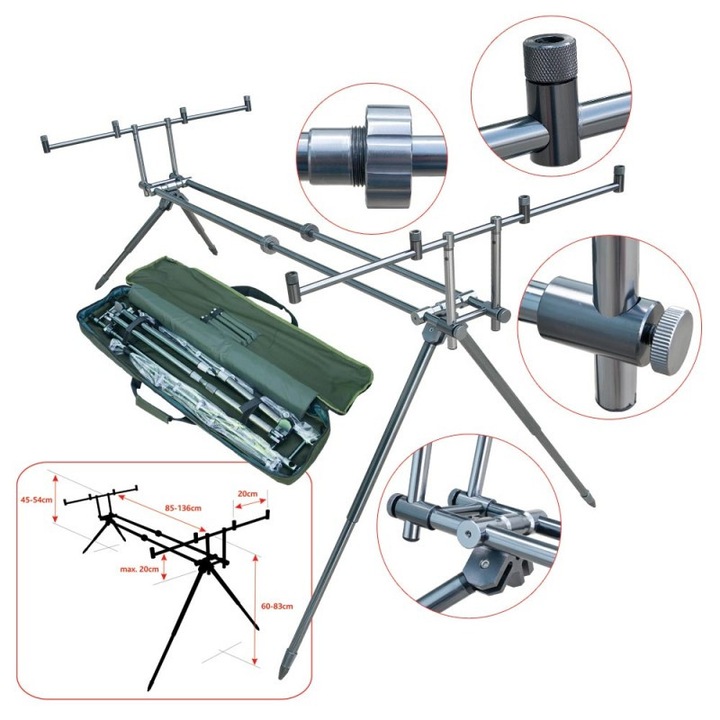 45-54cm
85-136cm
20cm
max. 20cm
60-83cm