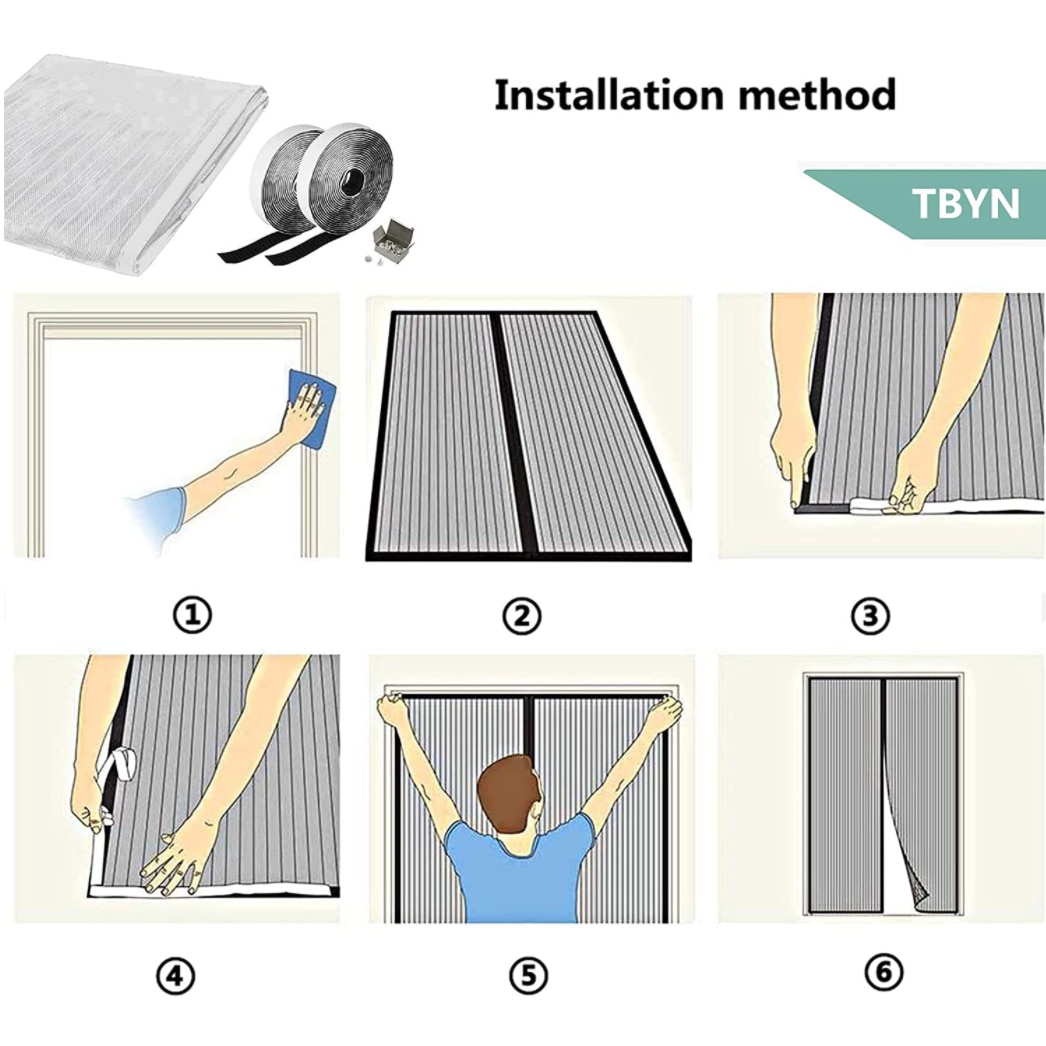 Installation method

TBYN

①

②

③

④

⑤

⑥