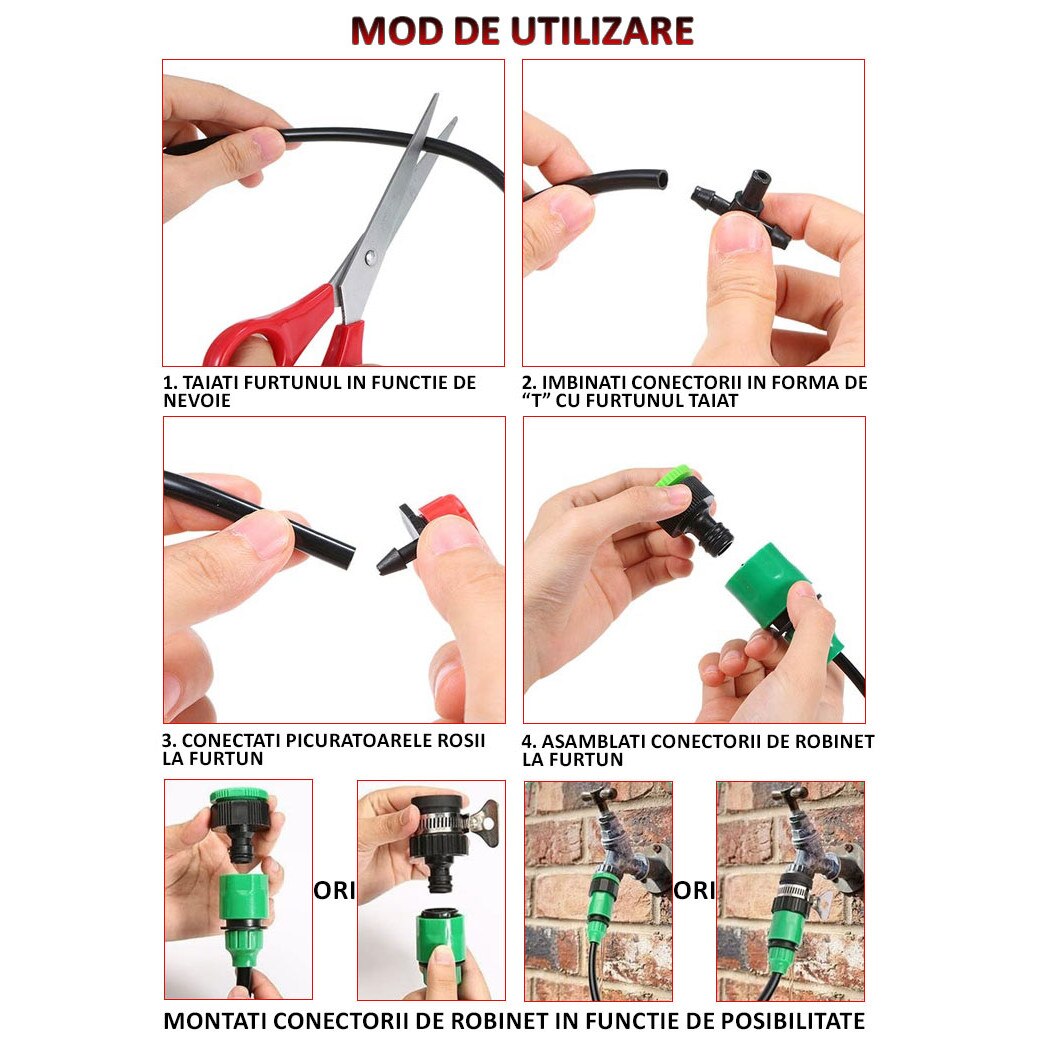 MOD DE UTILIZARE

1. TAIATI FURTUNUL IN FUNCTIE DE NEVOIE

2. IMBINATI CONECTORII IN FORMA DE “T” CU FURTUNUL TAIAT

3. CONECTATI PICURATOARELE ROSII LA FURTUN

4. ASAMBLATI CONECTORII DE ROBINET LA FURTUN

ORI

ORI

MONTATI CONECTORII DE ROBINET IN FUNCTIE DE POSIBILITATE