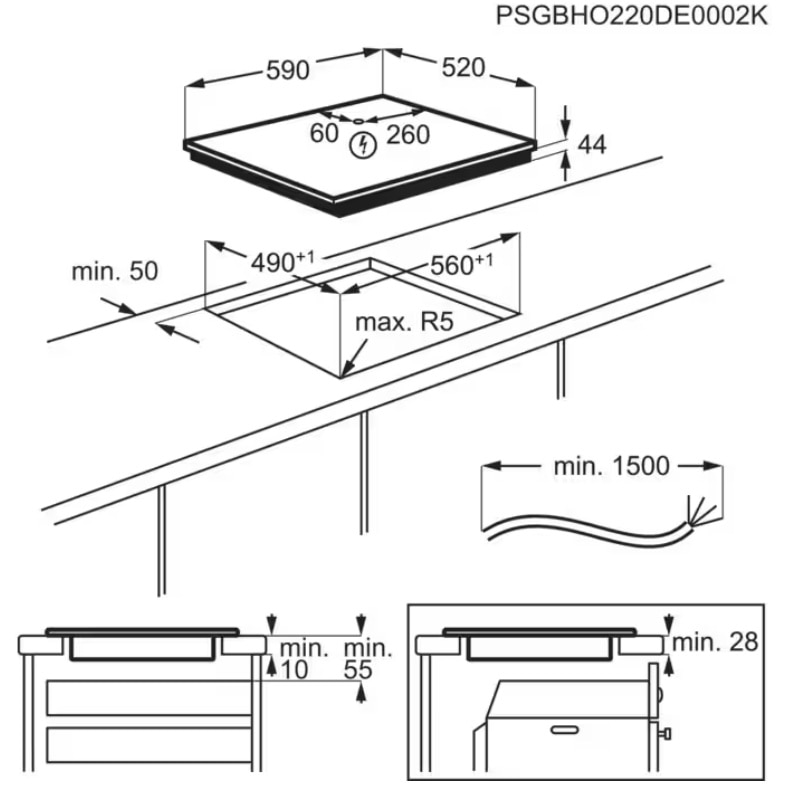 PSGBHO220DE0002K

590
520
60
260
44
min. 50
$490^{+1}$
$560^{+1}$
max. R5
min. 1500
min.
10
min.
55
min. 28