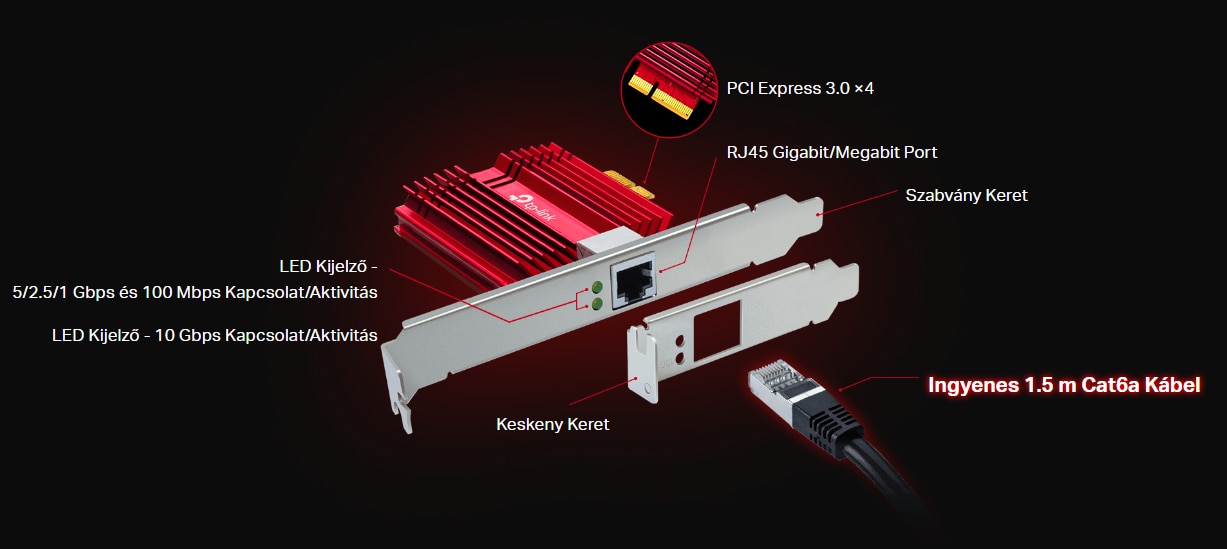 PCI Express 3.0 ×4

RJ45 Gigabit/Megabit Port

Szabvány Keret

tp-link

LED Kijelző -
5/2.5/1 Gbps és 100 Mbps Kapcsolat/Aktivitás

LED Kijelző - 10 Gbps Kapcsolat/Aktivitás

Keskeny Keret

Ingyenes 1.5 m Cat6a Kábel