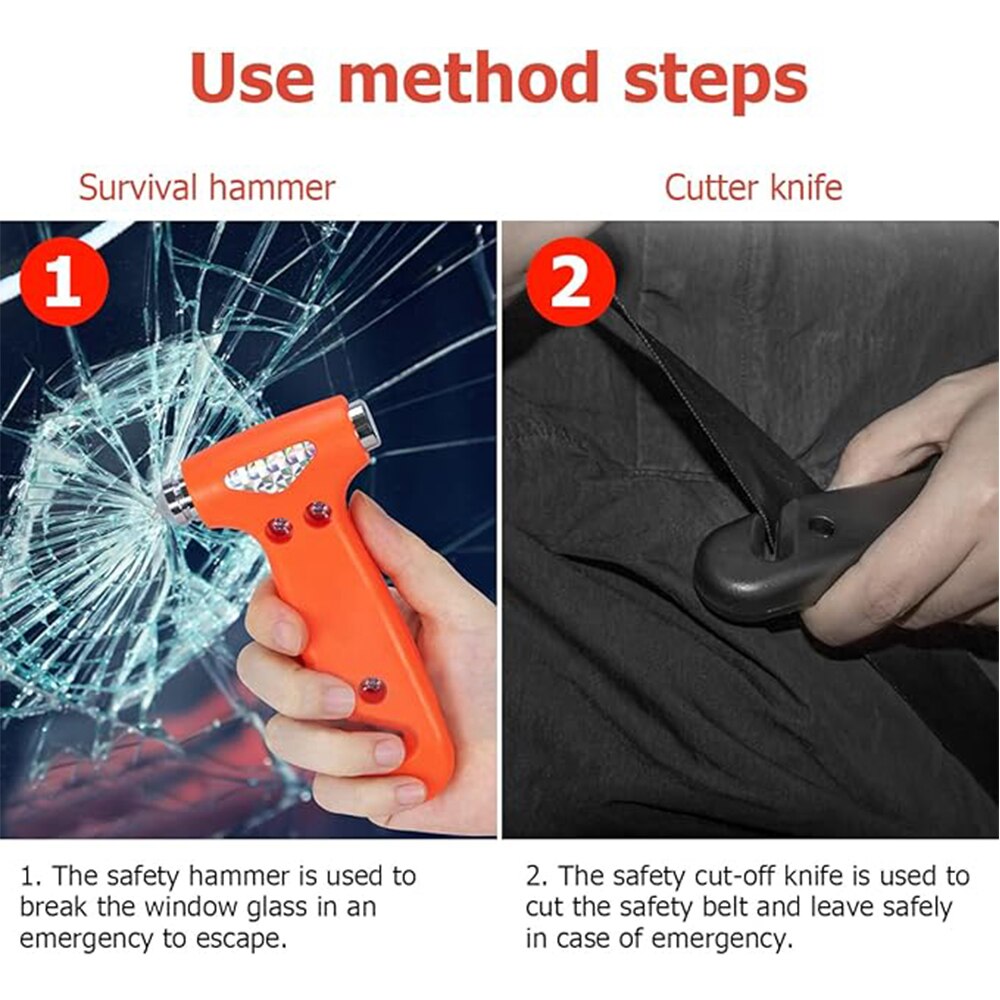 Use method steps

Survival hammer

1

1. The safety hammer is used to break the window glass in an emergency to escape.

Cutter knife

2

2. The safety cut-off knife is used to cut the safety belt and leave safely in case of emergency.