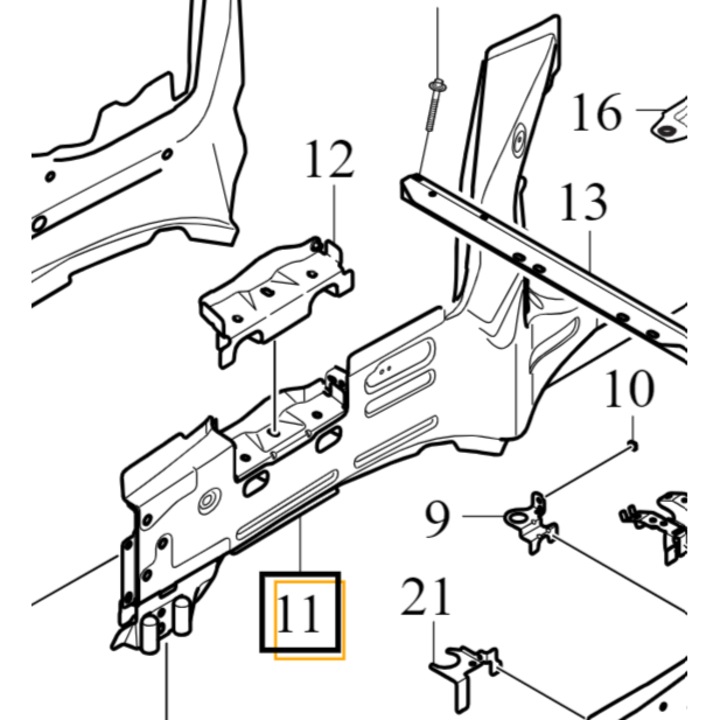 16
12
13
10
9
11
21